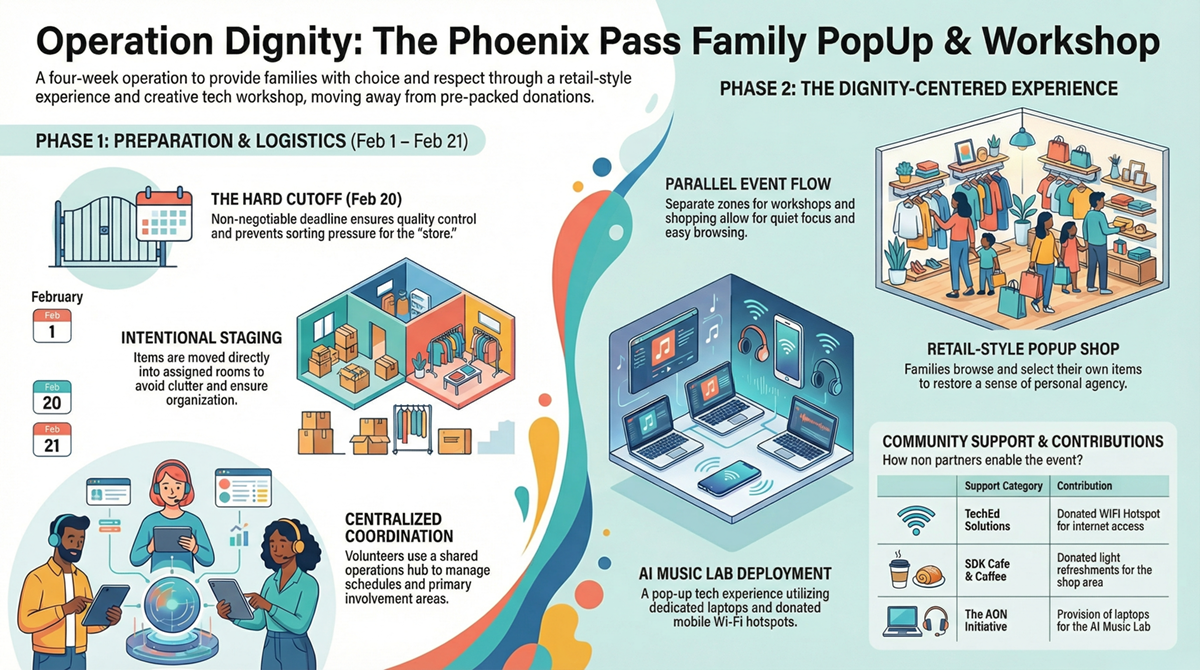 Operation Dignity: The Phoenix Pass Family PopUp & Workshop

A four-week operation to provide families with choice and respect through a retail-style experience and creative tech workshop, moving away from pre-packed donations.

PHASE 1: PREPARATION & LOGISTICS (Feb 1 – Feb 21)

THE HARD CUTOFF (Feb 20)
Non-negotiable deadline ensures quality control and prevents sorting pressure for the "store."

February
Feb
1
Feb
20
Feb
21

INTENTIONAL STAGING
Items are moved directly into assigned rooms to avoid clutter and ensure organization.

CENTRALIZED COORDINATION
Volunteers use a shared operations hub to manage schedules and primary involvement areas.

PHASE 2: THE DIGNITY-CENTERED EXPERIENCE

PARALLEL EVENT FLOW
Separate zones for workshops and shopping allow for quiet focus and easy browsing.

RETAIL-STYLE POPUP SHOP
Families browse and select their own items to restore a sense of personal agency.

AI MUSIC LAB DEPLOYMENT
A pop-up tech experience utilizing dedicated laptops and donated mobile Wi-Fi hotspots.

COMMUNITY SUPPORT & CONTRIBUTIONS
How non partners enable the event?

| | Support Category | Contribution |
|---|---|---|
| | TechEd Solutions | Donated WIFI Hotspot for internet access |
| | SDK Cafe & Caffee | Donated light refreshments for the shop area |
| | The AON Initiative | Provision of laptops for the AI Music Lab |