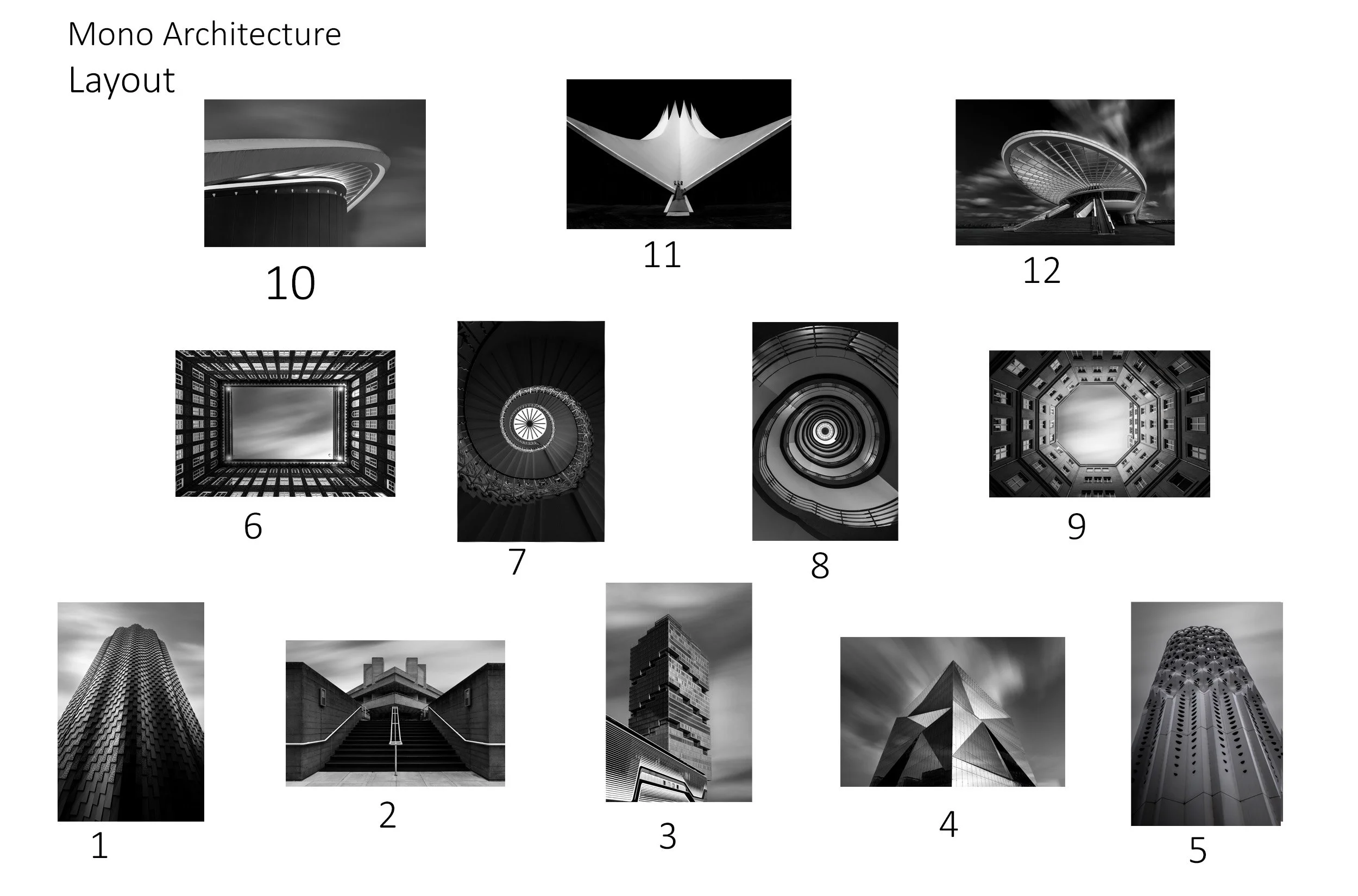 Mono Architecture
Layout

10

11

12

6

7

8

9

1

2

3

4

5