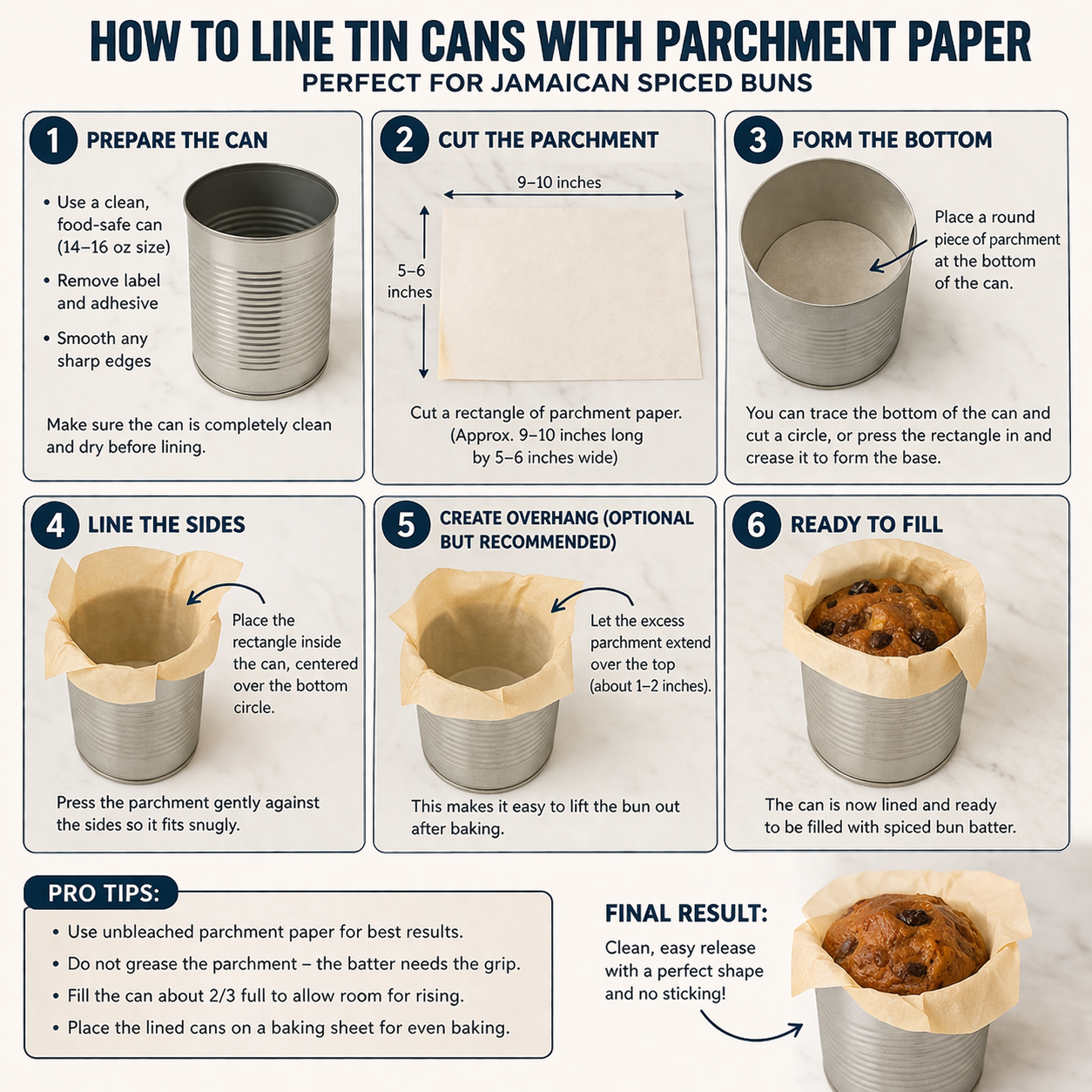 HOW TO LINE TIN CANS WITH PARCHMENT PAPER
PERFECT FOR JAMAICAN SPICED BUNS

1 PREPARE THE CAN

• Use a clean, food-safe can (14–16 oz size)
• Remove label and adhesive
• Smooth any sharp edges

Make sure the can is completely clean and dry before lining.

2 CUT THE PARCHMENT

9–10 inches
5–6 inches

Cut a rectangle of parchment paper. (Approx. 9–10 inches long by 5–6 inches wide)

3 FORM THE BOTTOM

Place a round piece of parchment at the bottom of the can.

You can trace the bottom of the can and cut a circle, or press the rectangle in and crease it to form the base.

4 LINE THE SIDES

Place the rectangle inside the can, centered over the bottom circle.

Press the parchment gently against the sides so it fits snugly.

5 CREATE OVERHANG (OPTIONAL BUT RECOMMENDED)

Let the excess parchment extend over the top (about 1–2 inches).

This makes it easy to lift the bun out after baking.

6 READY TO FILL

The can is now lined and ready to be filled with spiced bun batter.

PRO TIPS:
• Use unbleached parchment paper for best results.
• Do not grease the parchment – the batter needs the grip.
• Fill the can about 2/3 full to allow room for rising.
• Place the lined cans on a baking sheet for even baking.

FINAL RESULT:
Clean, easy release with a perfect shape and no sticking!