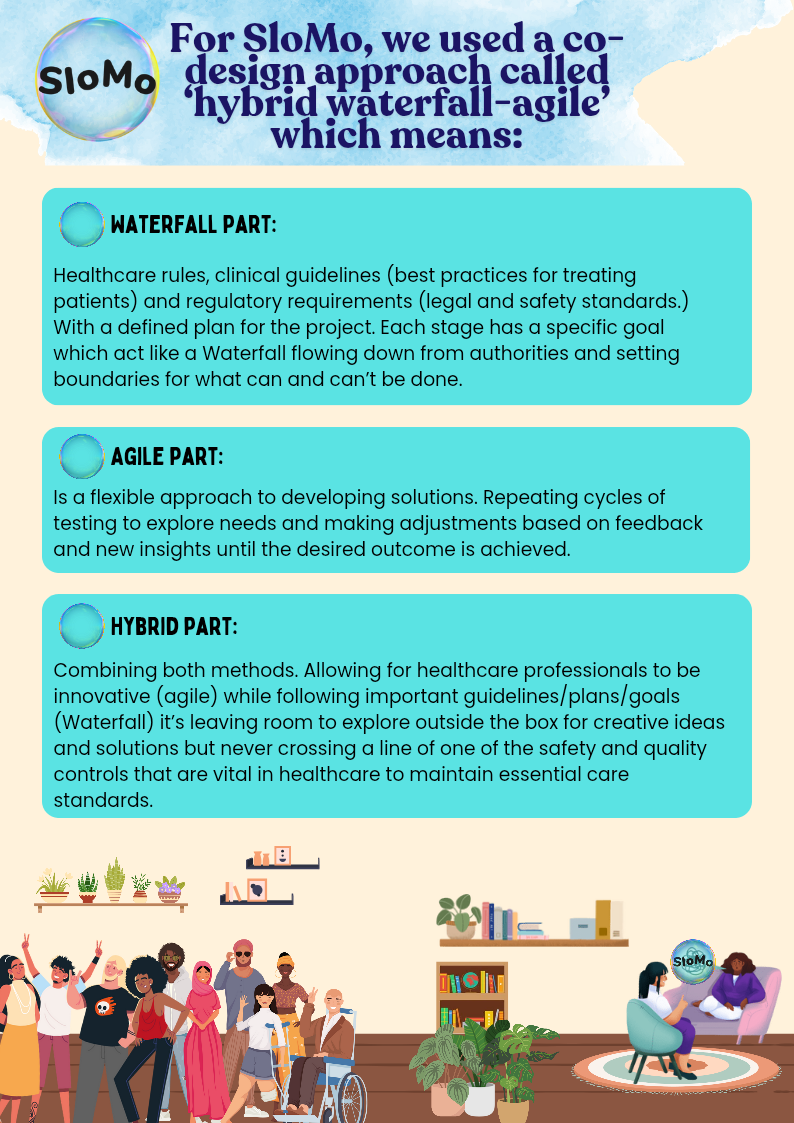 SloMo

For SloMo, we used a co-design approach called 'hybrid waterfall-agile' which means:

WATERFALL PART:

Healthcare rules, clinical guidelines (best practices for treating patients) and regulatory requirements (legal and safety standards.) With a defined plan for the project. Each stage has a specific goal which act like a Waterfall flowing down from authorities and setting boundaries for what can and can't be done.

AGILE PART:

Is a flexible approach to developing solutions. Repeating cycles of testing to explore needs and making adjustments based on feedback and new insights until the desired outcome is achieved.

HYBRID PART:

Combining both methods. Allowing for healthcare professionals to be innovative (agile) while following important guidelines/plans/goals (Waterfall) it's leaving room to explore outside the box for creative ideas and solutions but never crossing a line of one of the safety and quality controls that are vital in healthcare to maintain essential care standards.

SloMo