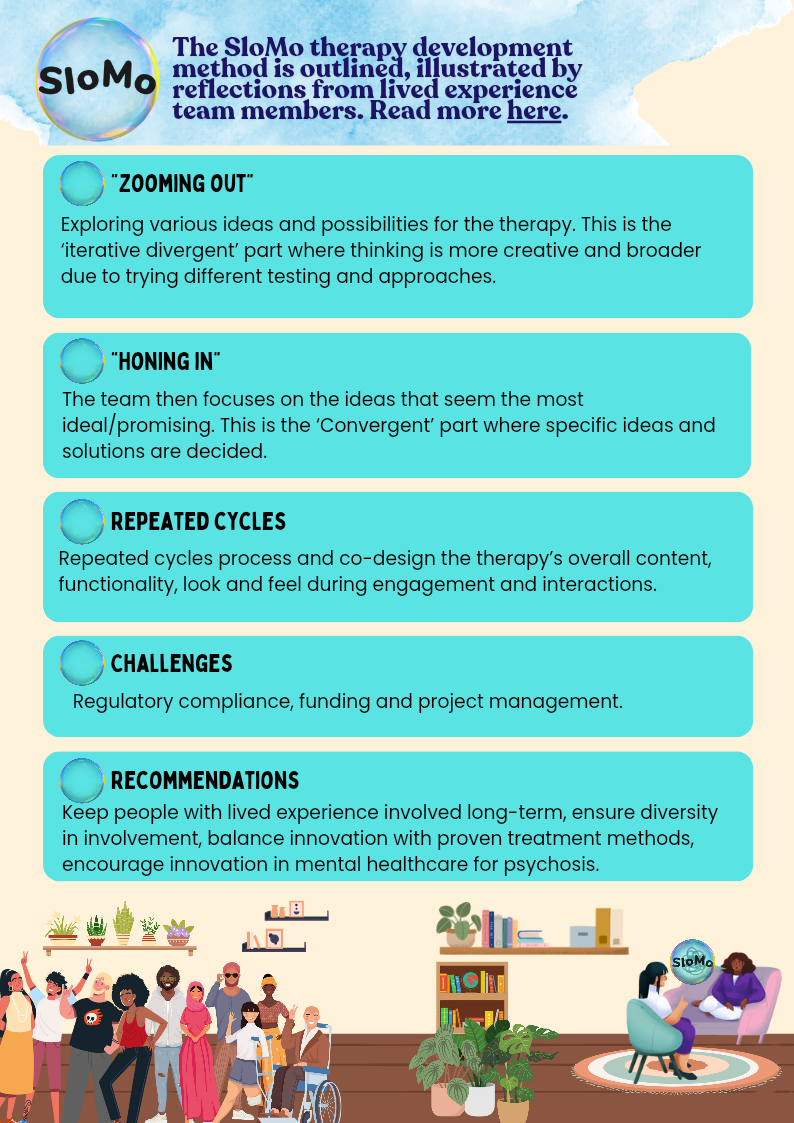 SloMo

The SloMo therapy development method is outlined, illustrated by reflections from lived experience team members. Read more here.

"ZOOMING OUT"

Exploring various ideas and possibilities for the therapy. This is the 'iterative divergent' part where thinking is more creative and broader due to trying different testing and approaches.

"HONING IN"

The team then focuses on the ideas that seem the most ideal/promising. This is the 'Convergent' part where specific ideas and solutions are decided.

REPEATED CYCLES

Repeated cycles process and co-design the therapy's overall content, functionality, look and feel during engagement and interactions.

CHALLENGES

Regulatory compliance, funding and project management.

RECOMMENDATIONS

Keep people with lived experience involved long-term, ensure diversity in involvement, balance innovation with proven treatment methods, encourage innovation in mental healthcare for psychosis.

SloMo