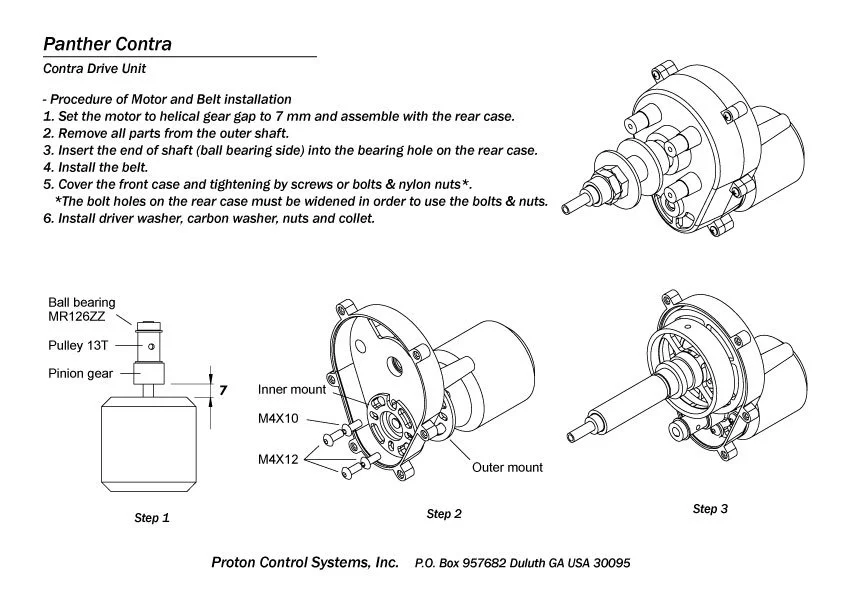 Panther Contra

Contra Drive Unit

- Procedure of Motor and Belt installation
1. Set the motor to helical gear gap to 7 mm and assemble with the rear case.
2. Remove all parts from the outer shaft.
3. Insert the end of shaft (ball bearing side) into the bearing hole on the rear case.
4. Install the belt.
5. Cover the front case and tightening by screws or bolts & nylon nuts*.
*The bolt holes on the rear case must be widened in order to use the bolts & nuts.
6. Install driver washer, carbon washer, nuts and collet.

Ball bearing MR126ZZ

Pulley 13T

Pinion gear

7

Step 1

Inner mount

M4X10

M4X12

Outer mount

Step 2

Step 3

Proton Control Systems, Inc. P.O. Box 957682 Duluth GA USA 30095