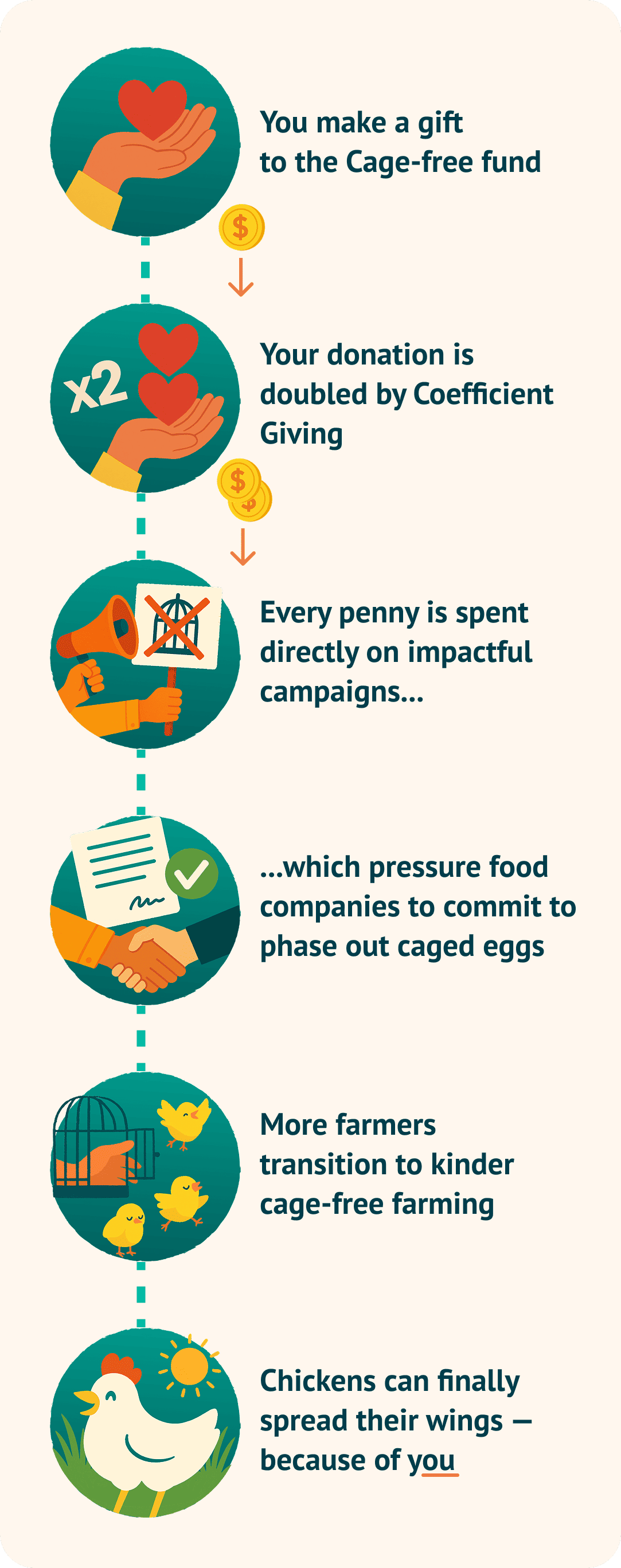 You make a gift to the Cage-free fund

$

x2

Your donation is doubled by Coefficient Giving

$
$

Every penny is spent directly on impactful campaigns...

...which pressure food companies to commit to phase out caged eggs

More farmers transition to kinder cage-free farming

Chickens can finally spread their wings — because of you