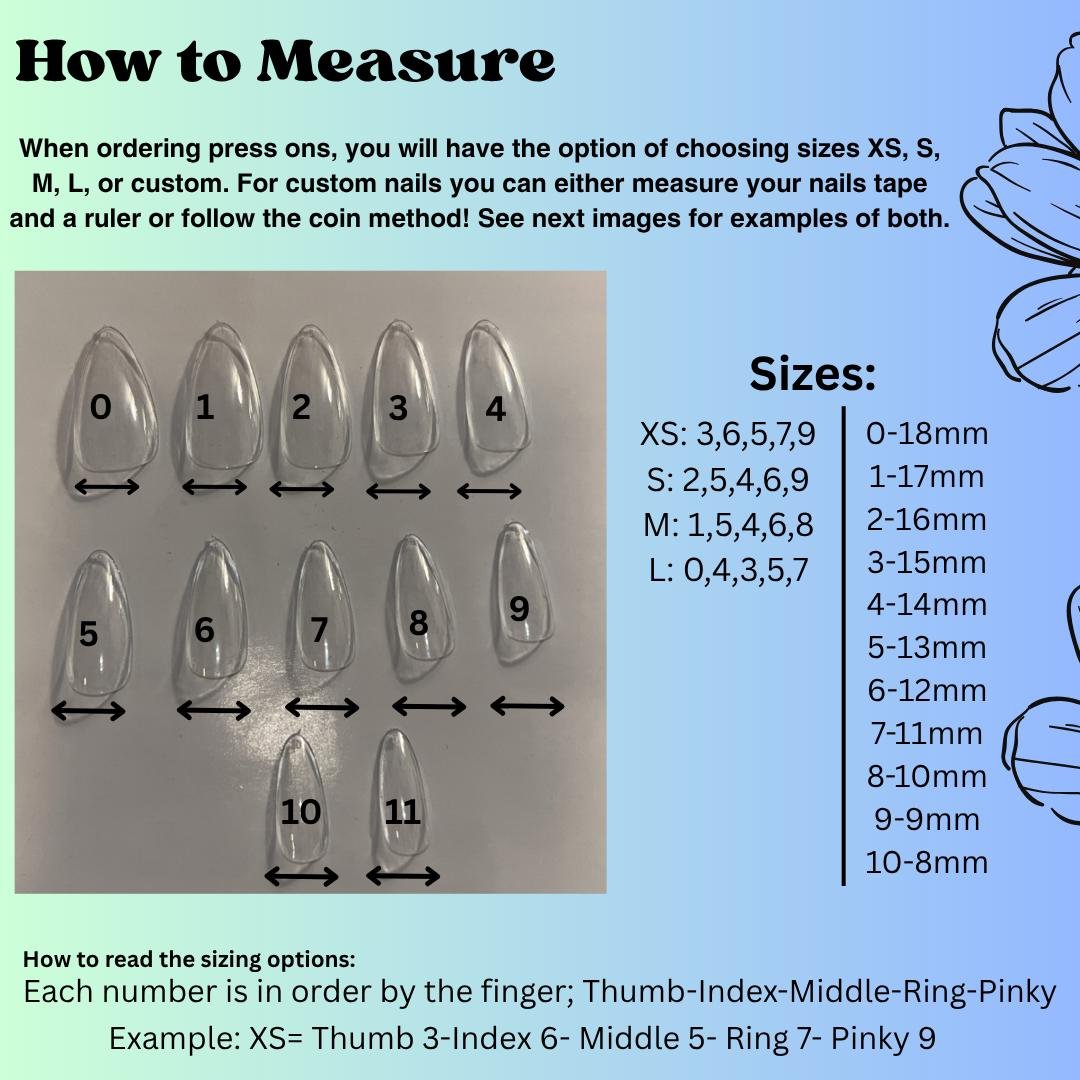 How to Measure

When ordering press ons, you will have the option of choosing sizes XS, S, M, L, or custom. For custom nails you can either measure your nails tape and a ruler or follow the coin method! See next images for examples of both.

0 1 2 3 4
5 6 7 8 9
10 11

Sizes:

XS: 3,6,5,7,9
S: 2,5,4,6,9
M: 1,5,4,6,8
L: 0,4,3,5,7

0-18mm
1-17mm
2-16mm
3-15mm
4-14mm
5-13mm
6-12mm
7-11mm
8-10mm
9-9mm
10-8mm

How to read the sizing options:
Each number is in order by the finger; Thumb-Index-Middle-Ring-Pinky
Example: XS= Thumb 3-Index 6- Middle 5- Ring 7- Pinky 9