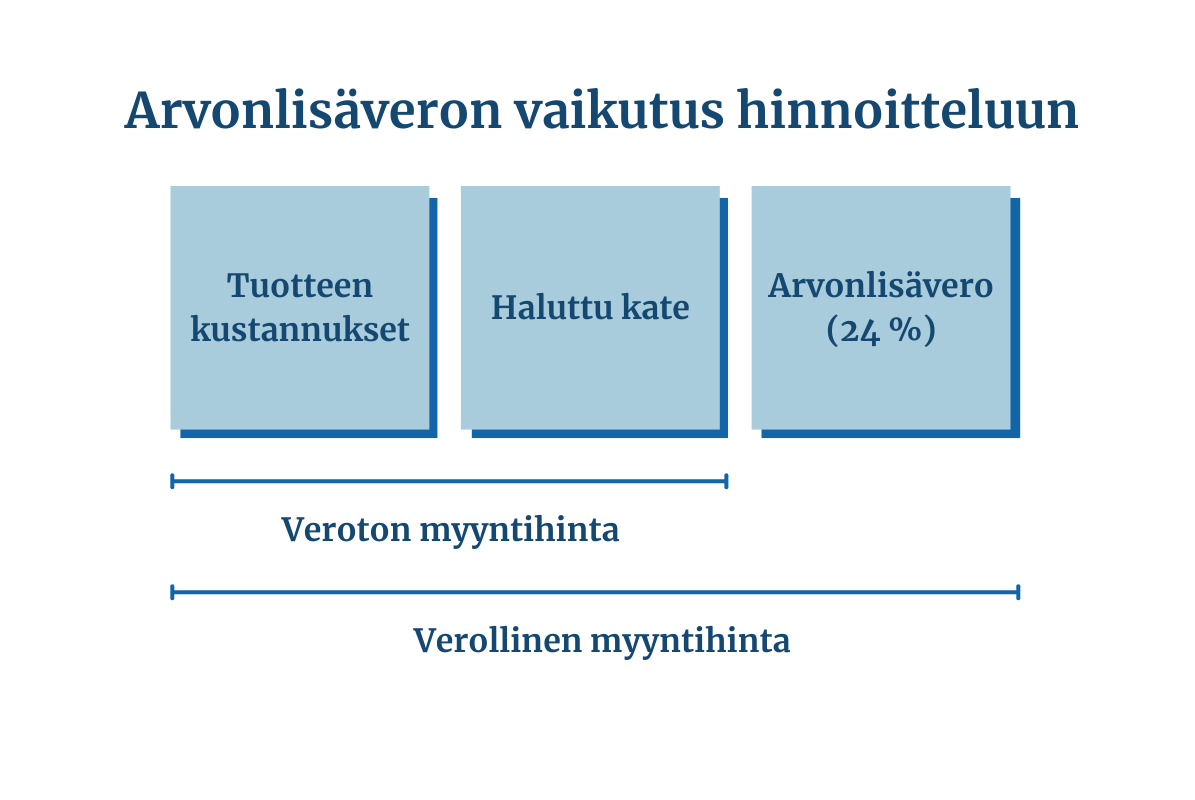 Arvonlisäveron vaikutus hinnoitteluun

Tuotteen kustannukset

Haluttu kate

Arvonlisävero (24 %)

Veroton myyntihinta

Verollinen myyntihinta