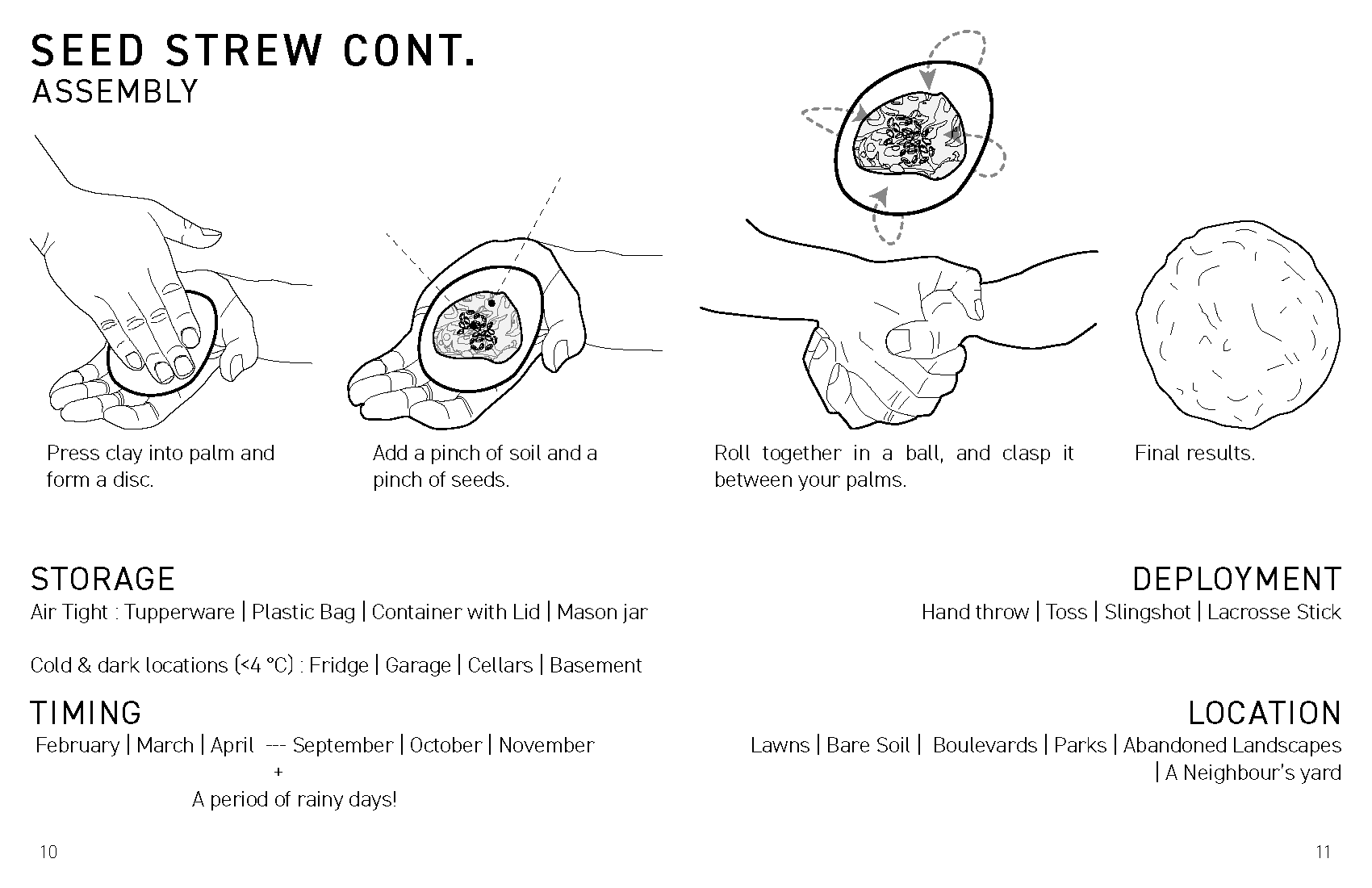 SEED STREW CONT.
ASSEMBLY

Press clay into palm and form a disc.

Add a pinch of soil and a pinch of seeds.

Roll together in a ball, and clasp it between your palms.

Final results.

STORAGE
Air Tight : Tupperware | Plastic Bag | Container with Lid | Mason jar

Cold & dark locations (<4 °C) : Fridge | Garage | Cellars | Basement

TIMING
February | March | April --- September | October | November
+
A period of rainy days!

DEPLOYMENT
Hand throw | Toss | Slingshot | Lacrosse Stick

LOCATION
Lawns | Bare Soil | Boulevards | Parks | Abandoned Landscapes | A Neighbour's yard

10

11