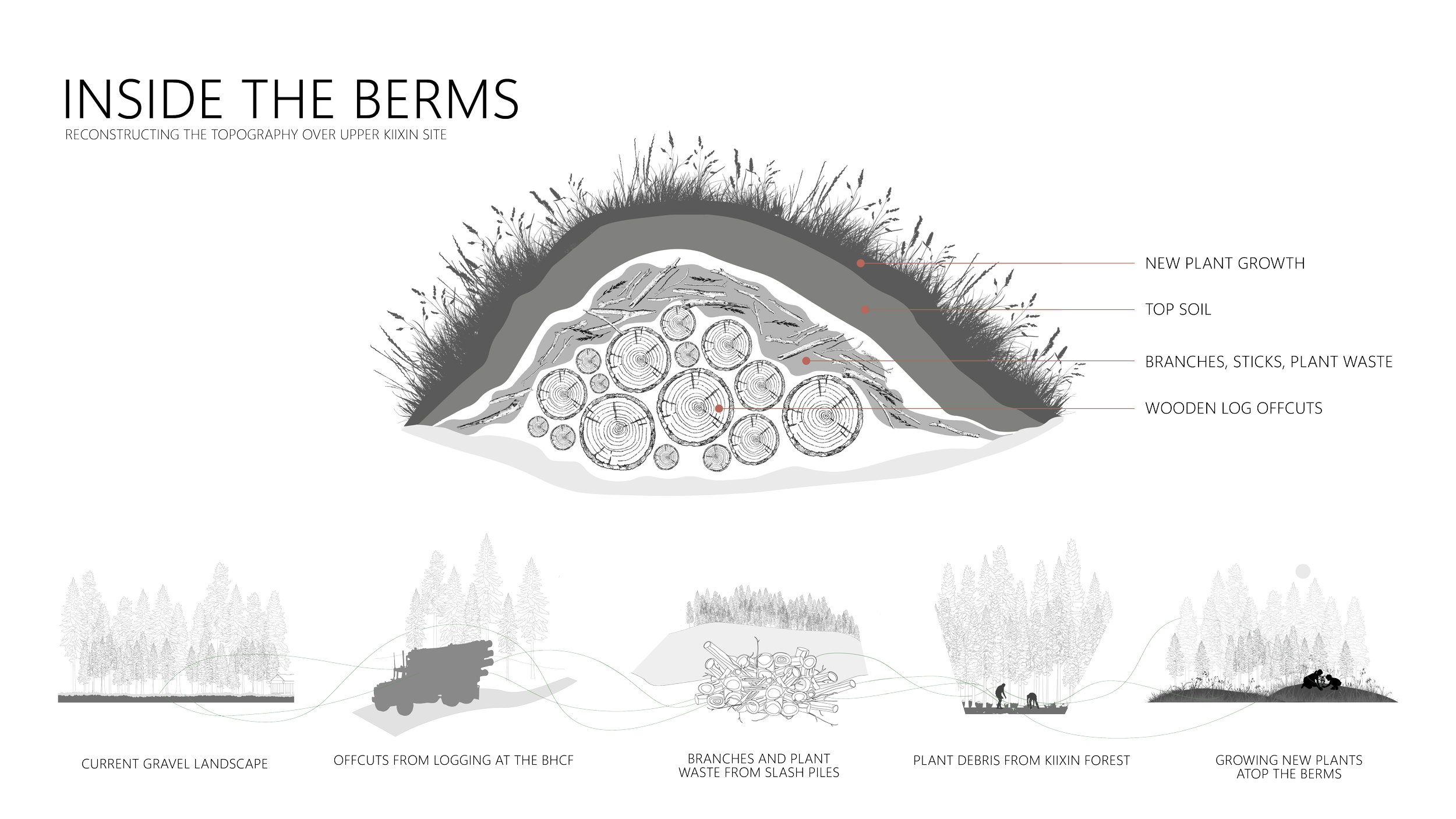 INSIDE THE BERMS
RECONSTRUCTING THE TOPOGRAPHY OVER UPPER KIIXIN SITE

NEW PLANT GROWTH
TOP SOIL
BRANCHES, STICKS, PLANT WASTE
WOODEN LOG OFFCUTS

CURRENT GRAVEL LANDSCAPE

OFFCUTS FROM LOGGING AT THE BHCF

BRANCHES AND PLANT WASTE FROM SLASH PILES

PLANT DEBRIS FROM KIIXIN FOREST

GROWING NEW PLANTS ATOP THE BERMS