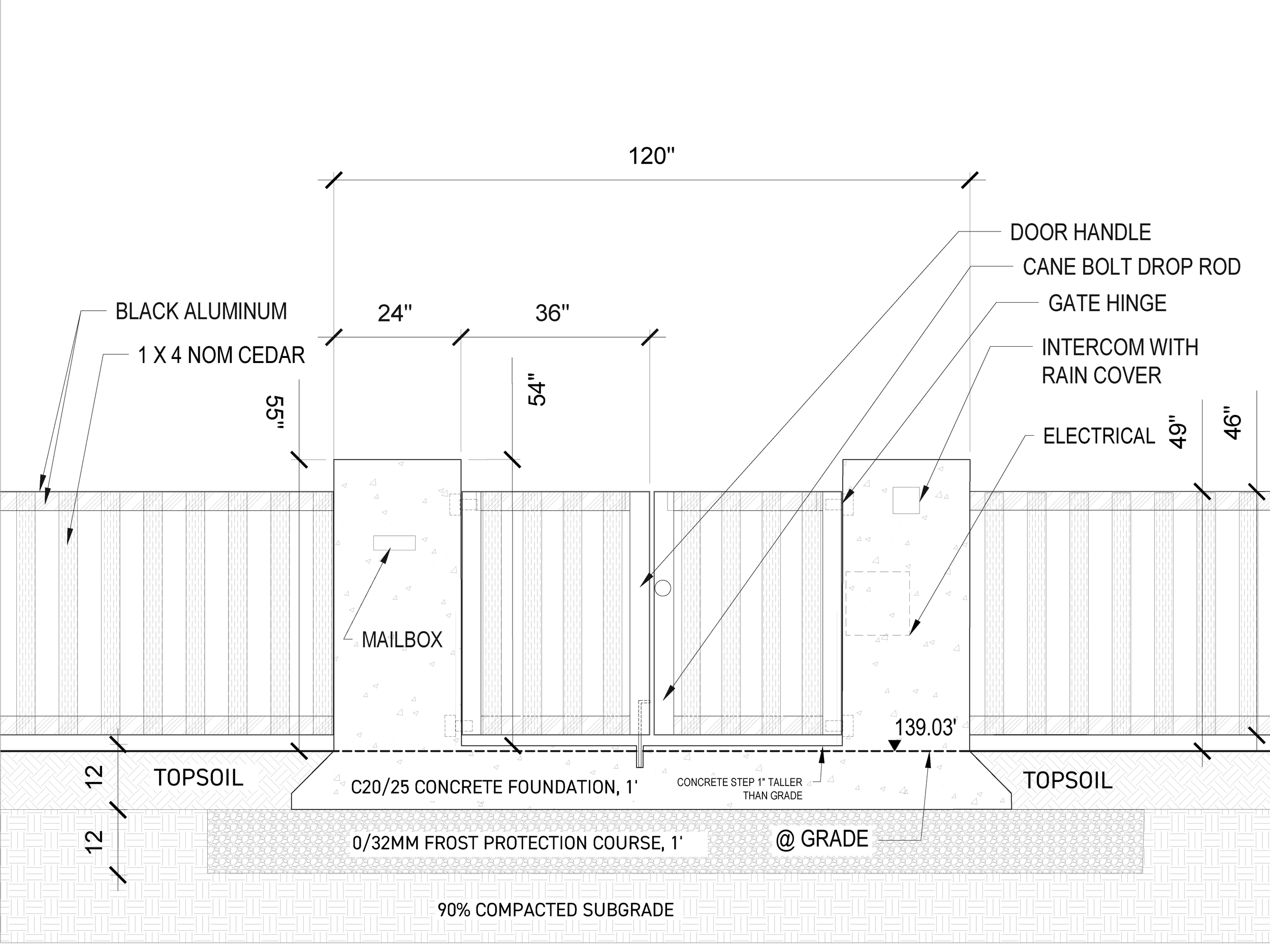 120"

DOOR HANDLE

CANE BOLT DROP ROD

GATE HINGE

INTERCOM WITH RAIN COVER

ELECTRICAL

BLACK ALUMINUM

1 X 4 NOM CEDAR

24"

36"

55"

54"

49"

46"

MAILBOX

139.03'

12

TOPSOIL

C20/25 CONCRETE FOUNDATION, 1'

CONCRETE STEP 1" TALLER THAN GRADE

TOPSOIL

12

0/32MM FROST PROTECTION COURSE, 1'

@ GRADE

90% COMPACTED SUBGRADE