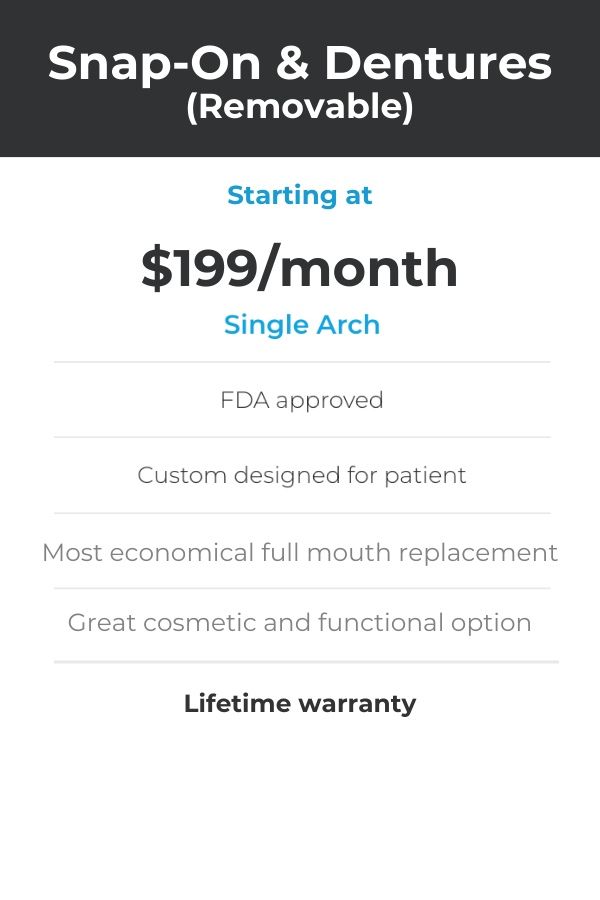 Snap-On & Dentures
(Removable)

Starting at

$199/month

Single Arch

FDA approved

Custom designed for patient

Most economical full mouth replacement

Great cosmetic and functional option

Lifetime warranty