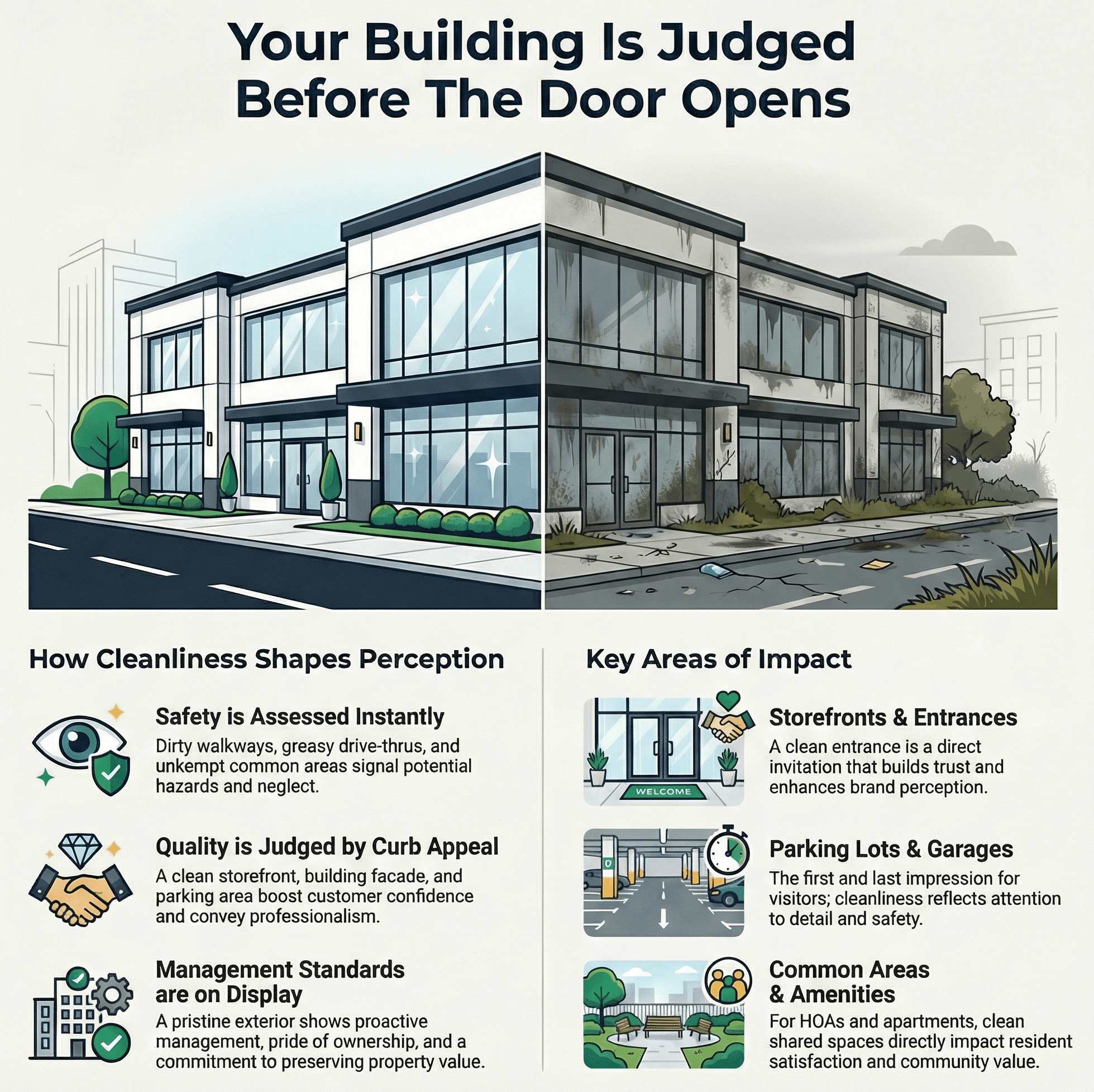 Your Building Is Judged Before The Door Opens

How Cleanliness Shapes Perception

Safety is Assessed Instantly
Dirty walkways, greasy drive-thrus, and unkempt common areas signal potential hazards and neglect.

Quality is Judged by Curb Appeal
A clean storefront, building facade, and parking area boost customer confidence and convey professionalism.

Management Standards are on Display
A pristine exterior shows proactive management, pride of ownership, and a commitment to preserving property value.

Key Areas of Impact

WELCOME

Storefronts & Entrances
A clean entrance is a direct invitation that builds trust and enhances brand perception.

Parking Lots & Garages
The first and last impression for visitors; cleanliness reflects attention to detail and safety.

Common Areas & Amenities
For HOAs and apartments, clean shared spaces directly impact resident satisfaction and community value.