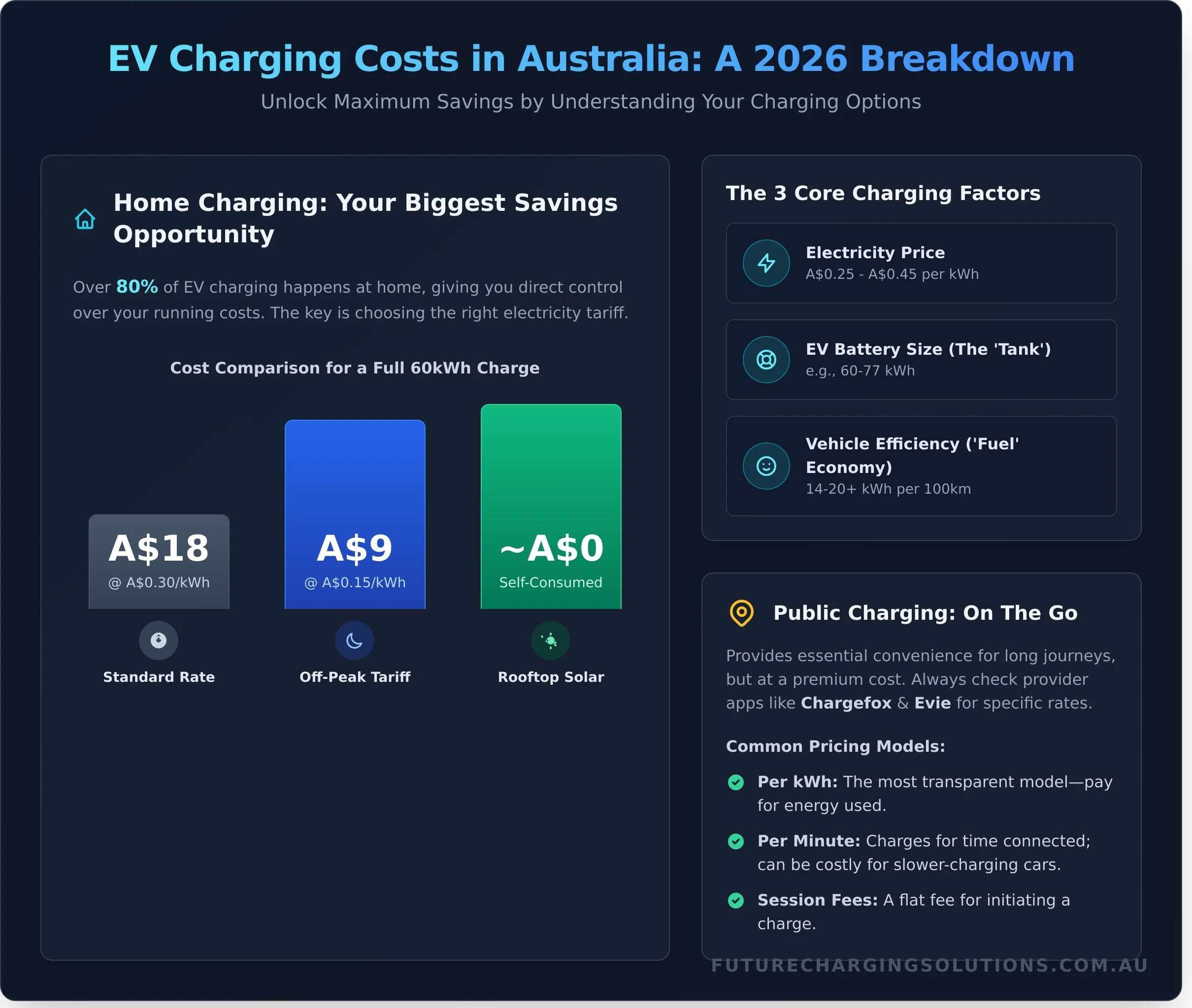 EV Charging Costs in Australia: A 2026 Breakdown

Unlock Maximum Savings by Understanding Your Charging Options

Home Charging: Your Biggest Savings Opportunity

Over 80% of EV charging happens at home, giving you direct control over your running costs. The key is choosing the right electricity tariff.

Cost Comparison for a Full 60kWh Charge

A$18
@ A$0.30/kWh
Standard Rate

A$9
@ A$0.15/kWh
Off-Peak Tariff

~A$0
Self-Consumed
Rooftop Solar

The 3 Core Charging Factors

Electricity Price
A$0.25 - A$0.45 per kWh

EV Battery Size (The 'Tank')
e.g., 60-77 kWh

Vehicle Efficiency ('Fuel' Economy)
14-20+ kWh per 100km

Public Charging: On The Go

Provides essential convenience for long journeys, but at a premium cost. Always check provider apps like Chargefox & Evie for specific rates.

Common Pricing Models:

Per kWh: The most transparent model—pay for energy used.

Per Minute: Charges for time connected; can be costly for slower-charging cars.

Session Fees: A flat fee for initiating a charge.

FUTURECHARGINGSOLUTIONS.COM.AU