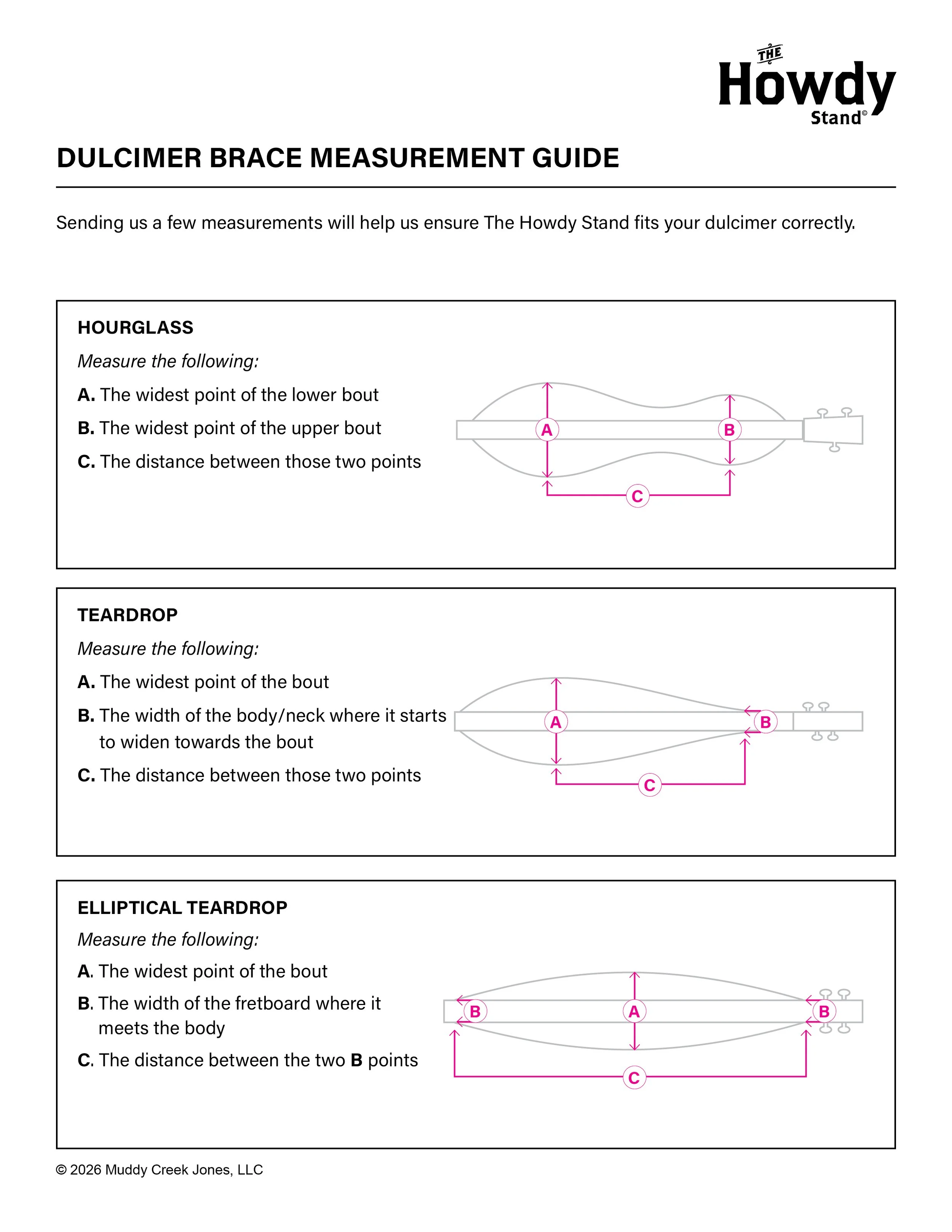 THE Howdy Stand©

DULCIMER BRACE MEASUREMENT GUIDE

Sending us a few measurements will help us ensure The Howdy Stand fits your dulcimer correctly.

HOURGLASS

Measure the following:

A. The widest point of the lower bout

B. The widest point of the upper bout

C. The distance between those two points

A B C

TEARDROP

Measure the following:

A. The widest point of the bout

B. The width of the body/neck where it starts to widen towards the bout

C. The distance between those two points

A B C

ELLIPTICAL TEARDROP

Measure the following:

A. The widest point of the bout

B. The width of the fretboard where it meets the body

C. The distance between the two B points

B A B C

© 2026 Muddy Creek Jones, LLC