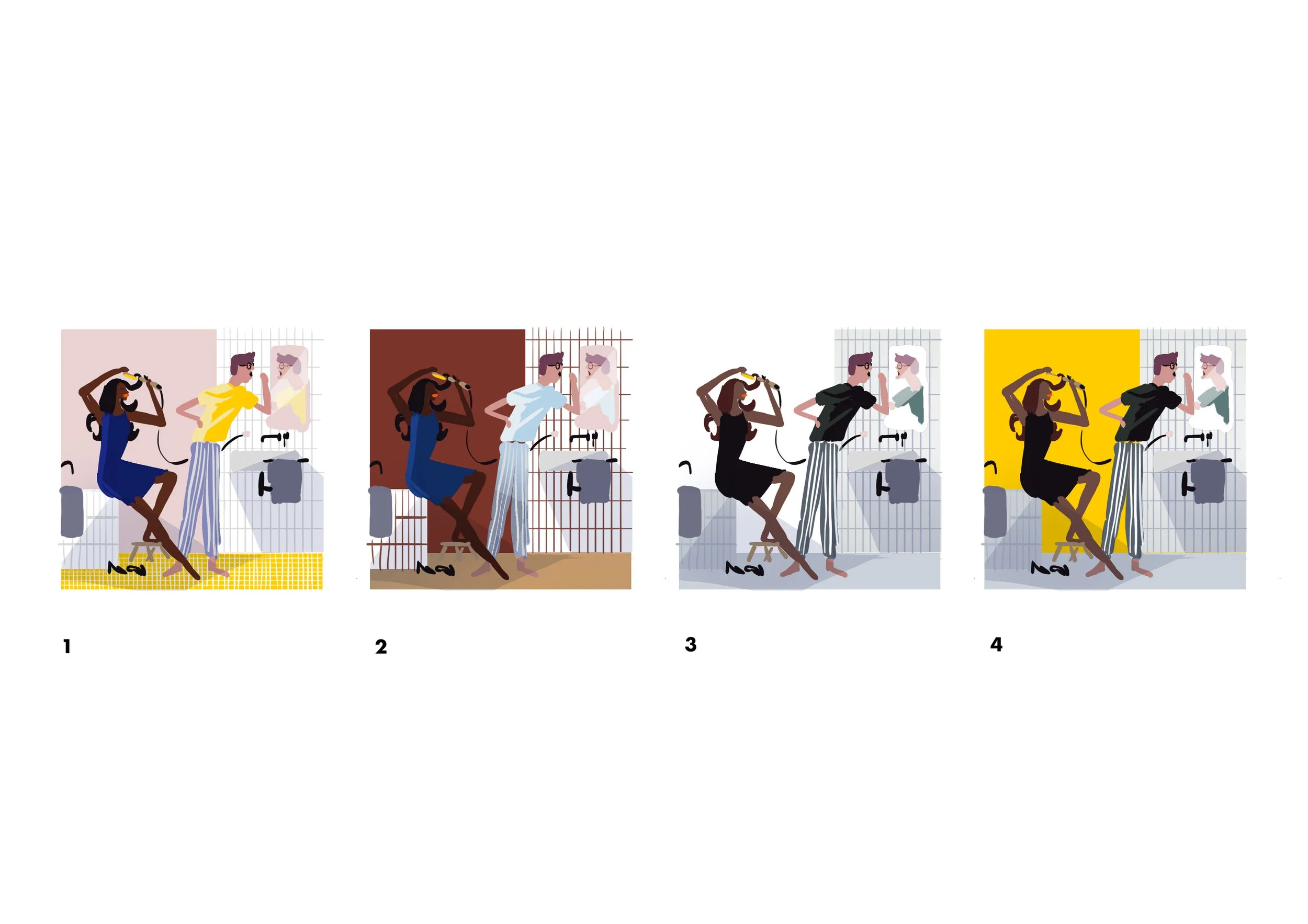 1

2

3

4