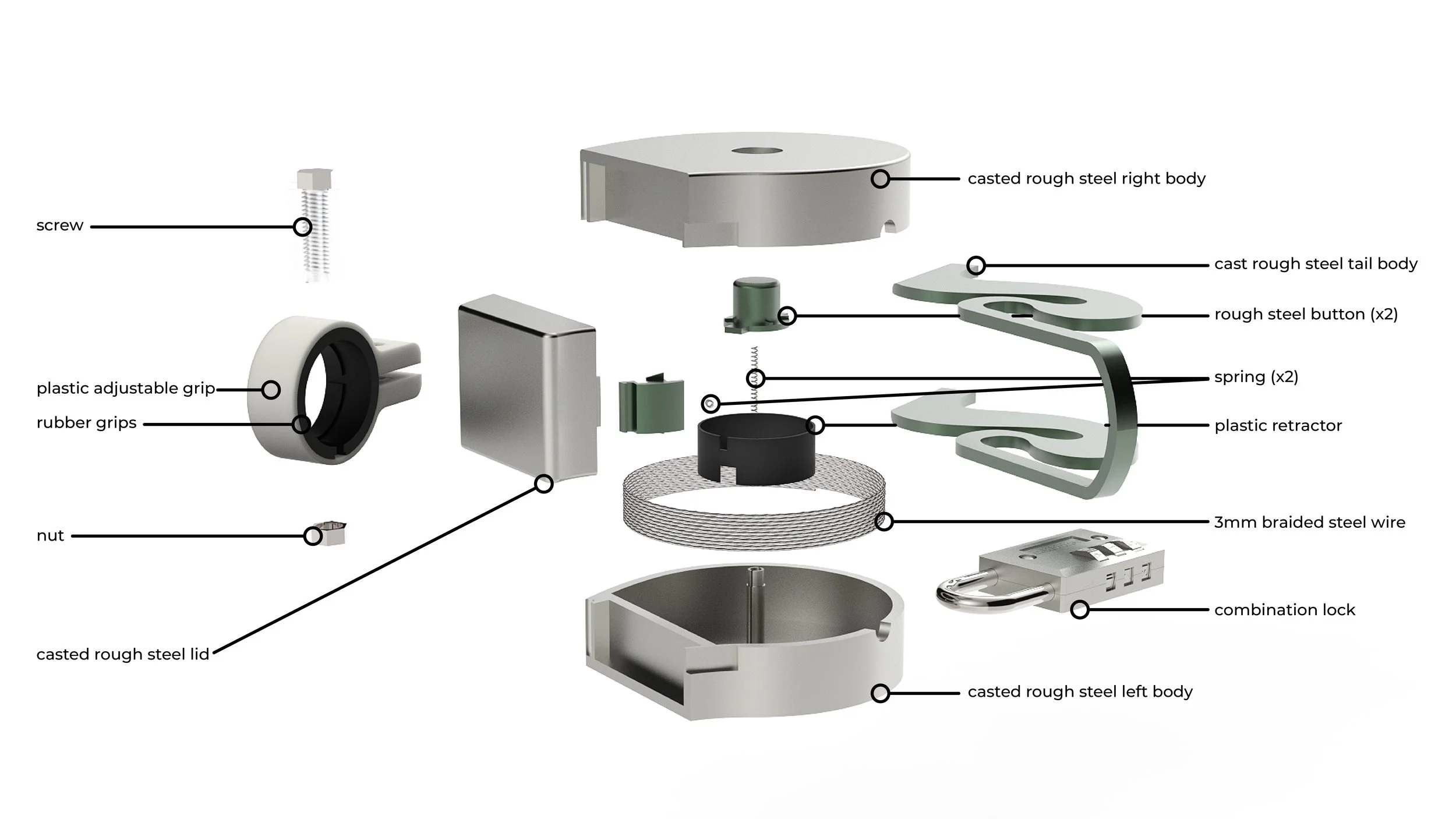 screw

plastic adjustable grip

rubber grips

nut

casted rough steel lid

casted rough steel right body

cast rough steel tail body

rough steel button (x2)

spring (x2)

plastic retractor

3mm braided steel wire

combination lock

casted rough steel left body