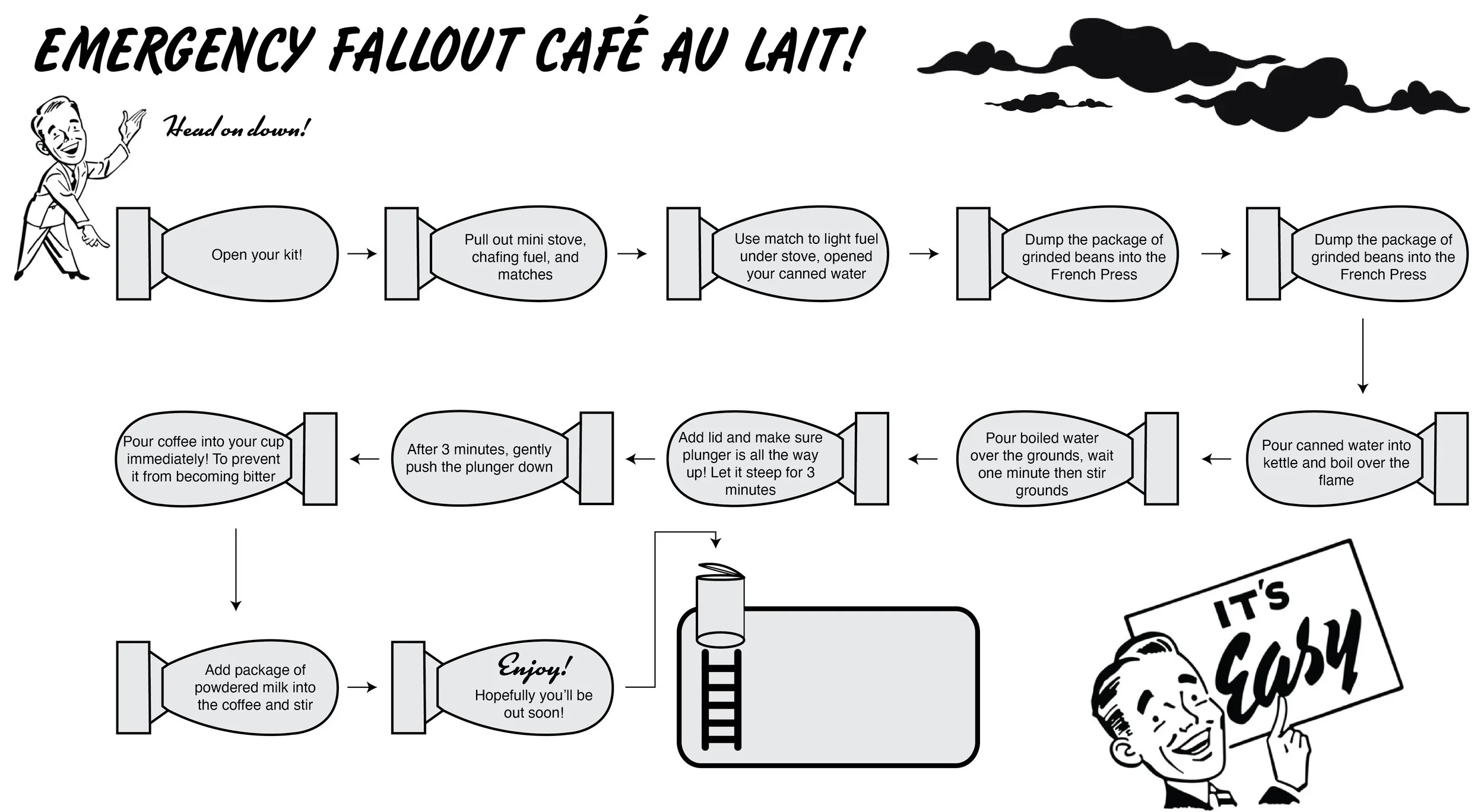 EMERGENCY FALLOUT CAFÉ AU LAIT!

Head on down!

Open your kit!

Pull out mini stove, chafing fuel, and matches

Use match to light fuel under stove, opened your canned water

Dump the package of grinded beans into the French Press

Dump the package of grinded beans into the French Press

Pour canned water into kettle and boil over the flame

Pour boiled water over the grounds, wait one minute then stir grounds

Add lid and make sure plunger is all the way up! Let it steep for 3 minutes

After 3 minutes, gently push the plunger down

Pour coffee into your cup immediately! To prevent it from becoming bitter

Add package of powdered milk into the coffee and stir

Enjoy!
Hopefully you'll be out soon!

IT'S Easy