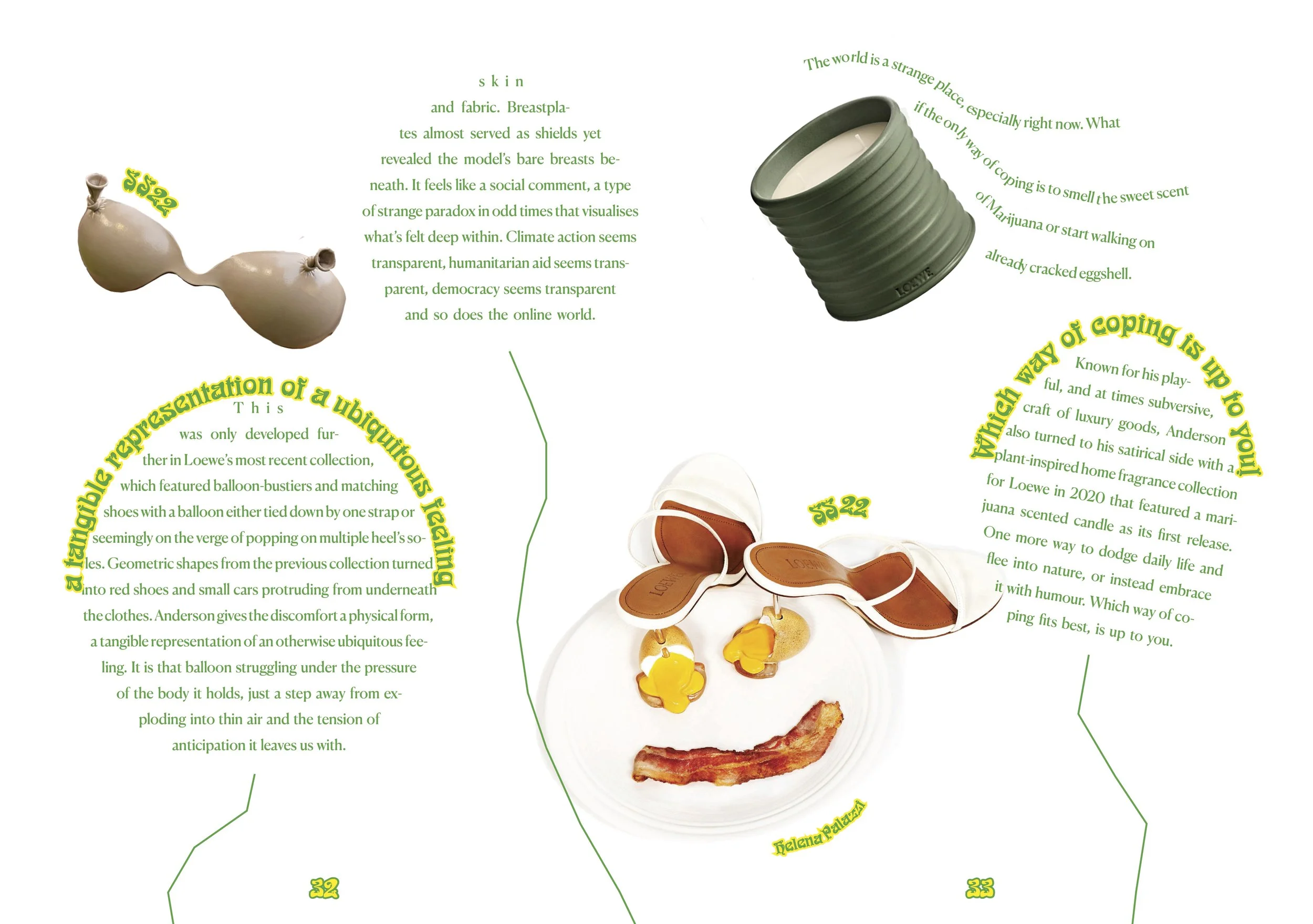 SS22

skin and fabric. Breastplates almost served as shields yet revealed the model's bare breasts beneath. It feels like a social comment, a type of strange paradox in odd times that visualises what's felt deep within. Climate action seems transparent, humanitarian aid seems transparent, democracy seems transparent and so does the online world.

a tangible representation of a ubiquitous feeling

This was only developed further in Loewe's most recent collection, which featured balloon-bustiers and matching shoes with a balloon either tied down by one strap or seemingly on the verge of popping on multiple heel's soles. Geometric shapes from the previous collection turned into red shoes and small cars protruding from underneath the clothes. Anderson gives the discomfort a physical form, a tangible representation of an otherwise ubiquitous feeling. It is that balloon struggling under the pressure of the body it holds, just a step away from exploding into thin air and the tension of anticipation it leaves us with.

32

The world is a strange place, especially right now. What if the only way of coping is to smell the sweet scent of Marijuana or start walking on already cracked eggshell.

LOEWE

Which way of coping is up to you!

Known for his playful, and at times subversive, craft of luxury goods, Anderson also turned to his satirical side with a plant-inspired home fragrance collection for Loewe in 2020 that featured a marijuana scented candle as its first release. One more way to dodge daily life and flee into nature, or instead embrace it with humour. Which way of coping fits best, is up to you.

SS22

LOEWE

LOEWE

Helena Palazzi

33