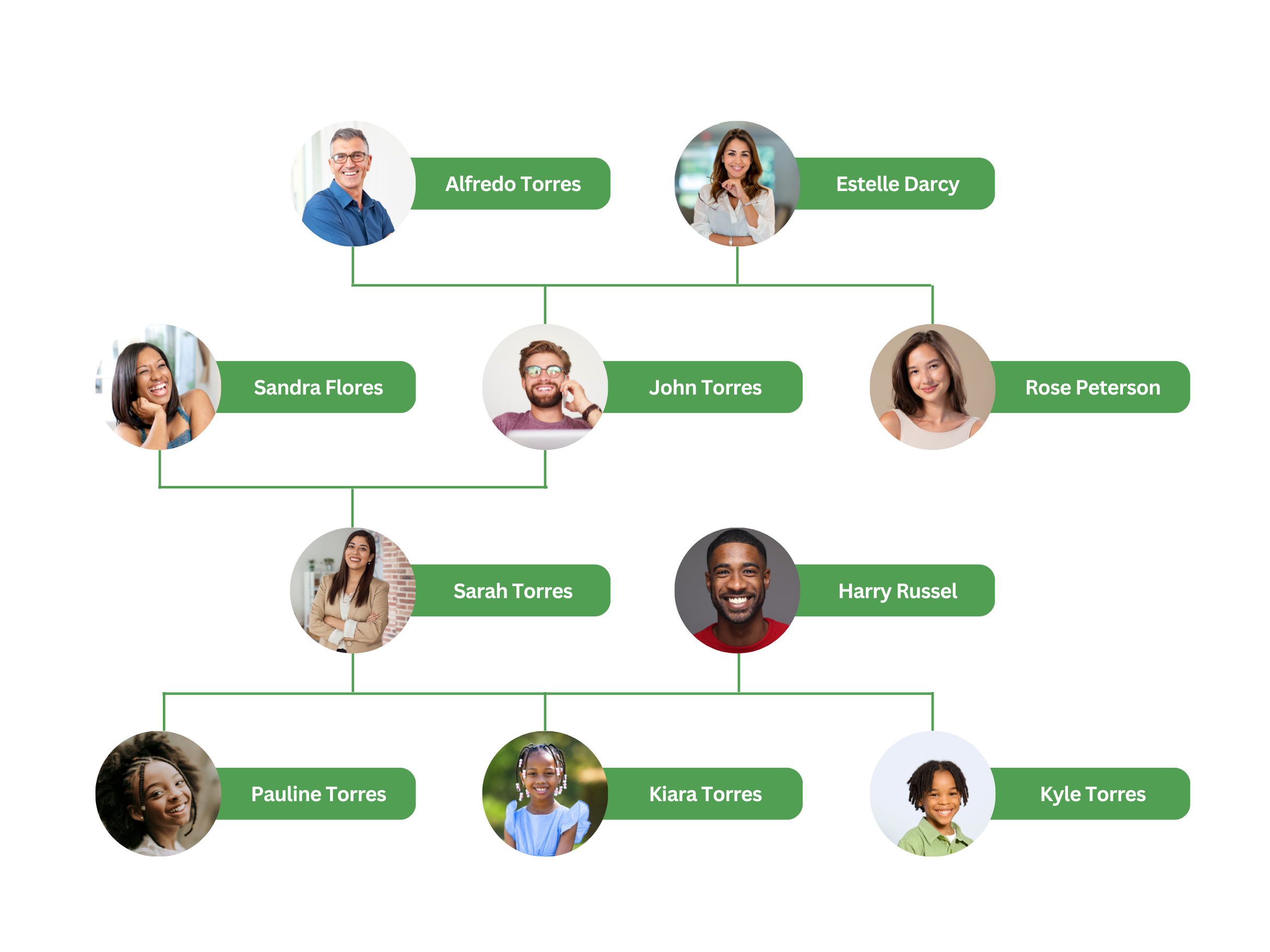 Alfredo Torres

Estelle Darcy

Sandra Flores

John Torres

Rose Peterson

Sarah Torres

Harry Russel

Pauline Torres

Kiara Torres

Kyle Torres