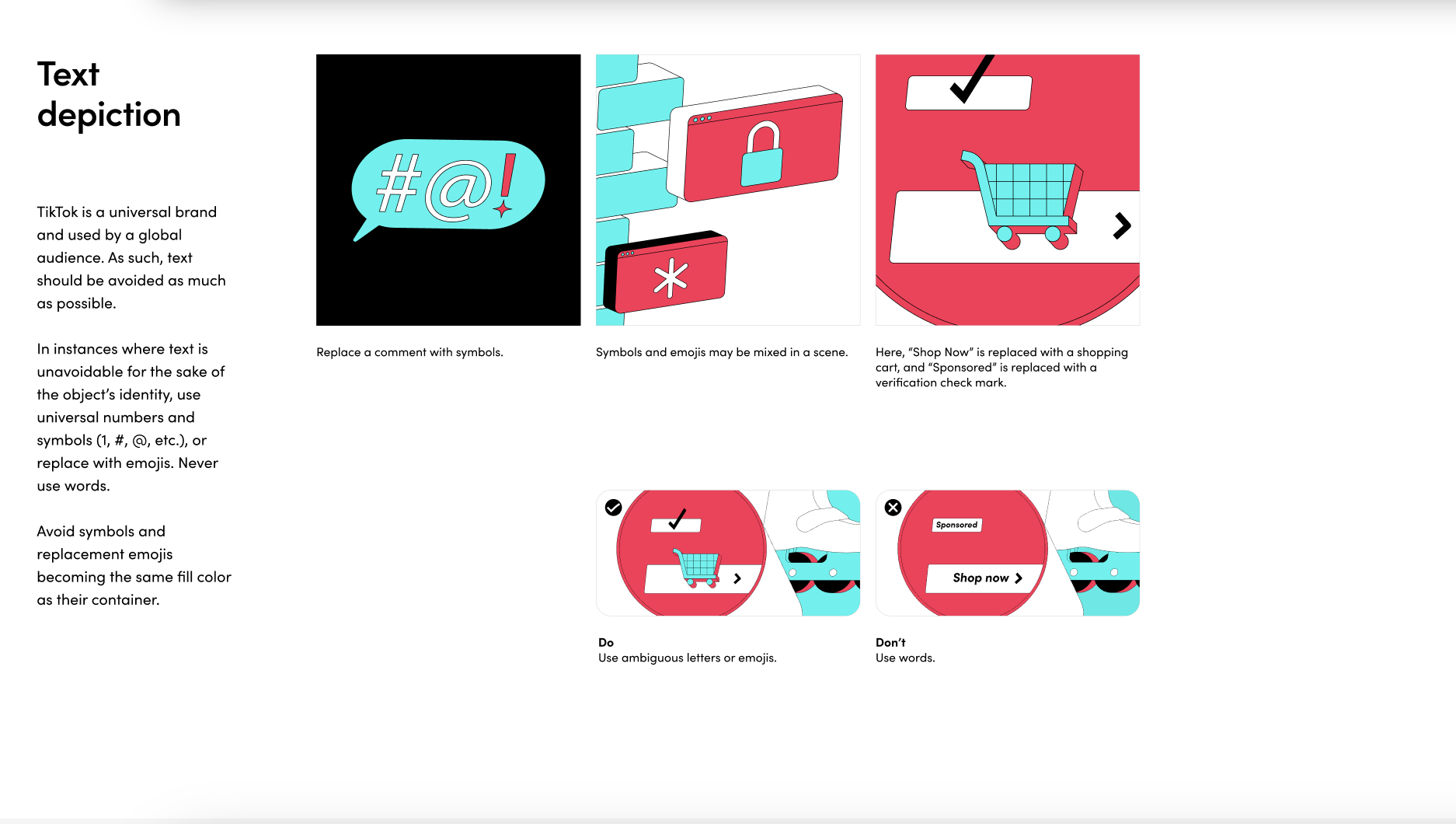 Text depiction

TikTok is a universal brand and used by a global audience. As such, text should be avoided as much as possible.

In instances where text is unavoidable for the sake of the object's identity, use universal numbers and symbols (1, #, @, etc.), or replace with emojis. Never use words.

Avoid symbols and replacement emojis becoming the same fill color as their container.

#@!

Replace a comment with symbols.

Symbols and emojis may be mixed in a scene.

Here, "Shop Now" is replaced with a shopping cart, and "Sponsored" is replaced with a verification check mark.

Do
Use ambiguous letters or emojis.

Sponsored

Shop now

Don't
Use words.