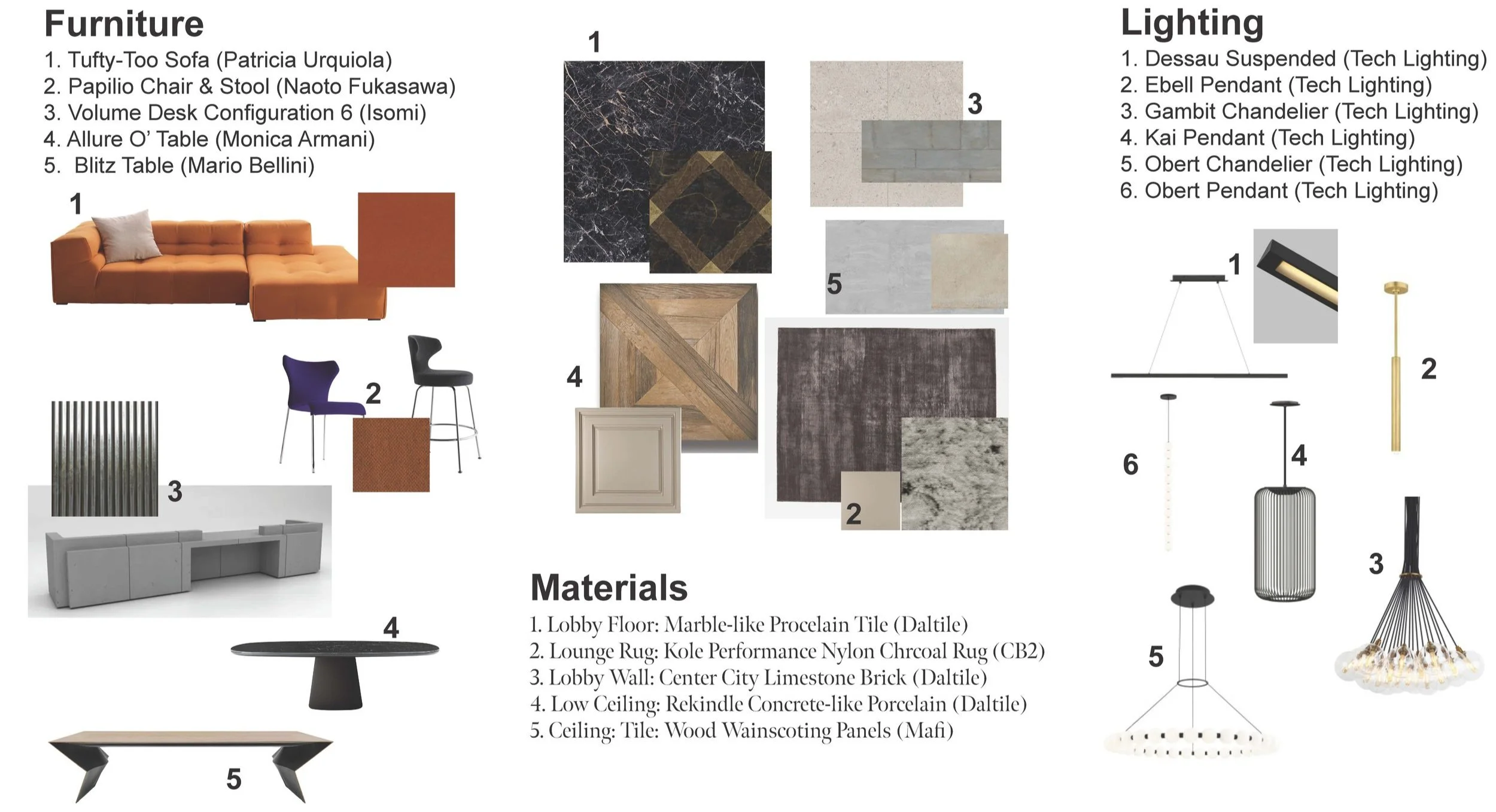 Furniture
1. Tufty-Too Sofa (Patricia Urquiola)
2. Papilio Chair & Stool (Naoto Fukasawa)
3. Volume Desk Configuration 6 (Isomi)
4. Allure O' Table (Monica Armani)
5. Blitz Table (Mario Bellini)

1

2

3

4

5

1

3

5

4

2

Materials
1. Lobby Floor: Marble-like Procelain Tile (Daltile)
2. Lounge Rug: Kole Performance Nylon Chrcoal Rug (CB2)
3. Lobby Wall: Center City Limestone Brick (Daltile)
4. Low Ceiling: Rekindle Concrete-like Porcelain (Daltile)
5. Ceiling: Tile: Wood Wainscoting Panels (Mafi)

Lighting
1. Dessau Suspended (Tech Lighting)
2. Ebell Pendant (Tech Lighting)
3. Gambit Chandelier (Tech Lighting)
4. Kai Pendant (Tech Lighting)
5. Obert Chandelier (Tech Lighting)
6. Obert Pendant (Tech Lighting)

1

2

6

4

3

5