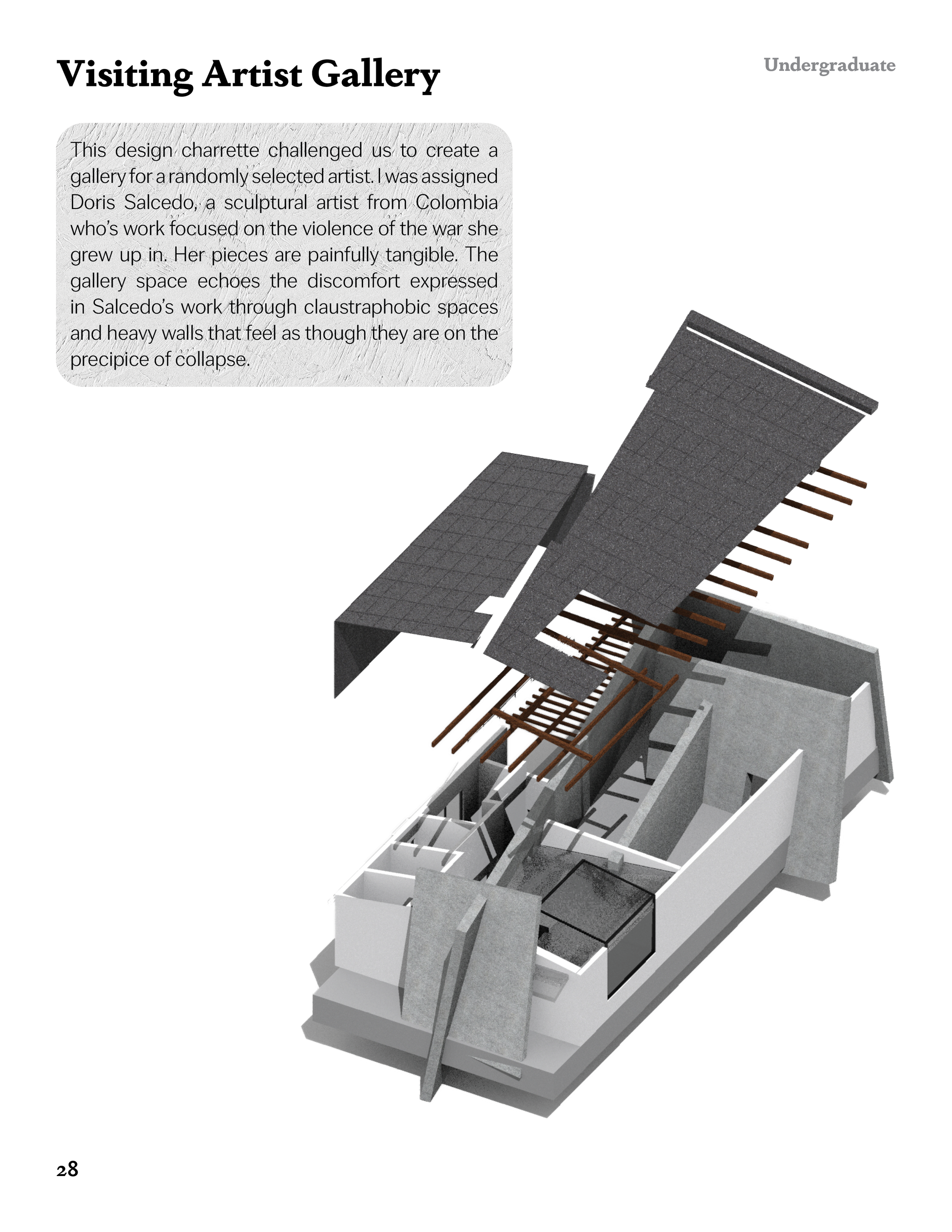 Visiting Artist Gallery

Undergraduate

This design charrette challenged us to create a gallery for a randomly selected artist. I was assigned Doris Salcedo, a sculptural artist from Colombia who's work focused on the violence of the war she grew up in. Her pieces are painfully tangible. The gallery space echoes the discomfort expressed in Salcedo's work through claustraphobic spaces and heavy walls that feel as though they are on the precipice of collapse.

28