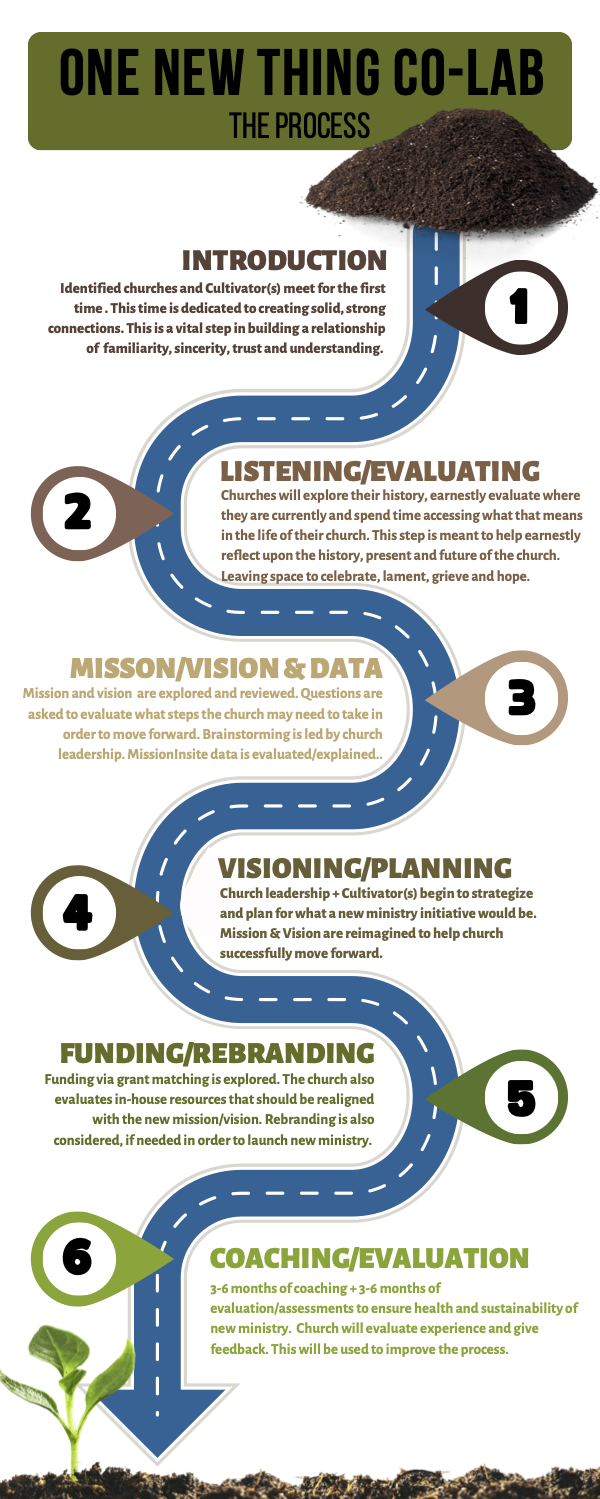 ONE NEW THING CO-LAB
THE PROCESS

INTRODUCTION

Identified churches and Cultivator(s) meet for the first time . This time is dedicated to creating solid, strong connections. This is a vital step in building a relationship of familiarity, sincerity, trust and understanding.

1

2

LISTENING/EVALUATING

Churches will explore their history, earnestly evaluate where they are currently and spend time accessing what that means in the life of their church. This step is meant to help earnestly reflect upon the history, present and future of the church. Leaving space to celebrate, lament, grieve and hope.

MISSON/VISION & DATA

Mission and vision are explored and reviewed. Questions are asked to evaluate what steps the church may need to take in order to move forward. Brainstorming is led by church leadership. MissionInsite data is evaluated/explained..

3

4

VISIONING/PLANNING

Church leadership + Cultivator(s) begin to strategize and plan for what a new ministry initiative would be. Mission & Vision are reimagined to help church successfully move forward.

FUNDING/REBRANDING

Funding via grant matching is explored. The church also evaluates in-house resources that should be realigned with the new mission/vision. Rebranding is also considered, if needed in order to launch new ministry.

5

6

COACHING/EVALUATION

3-6 months of coaching + 3-6 months of evaluation/assessments to ensure health and sustainability of new ministry. Church will evaluate experience and give feedback. This will be used to improve the process.