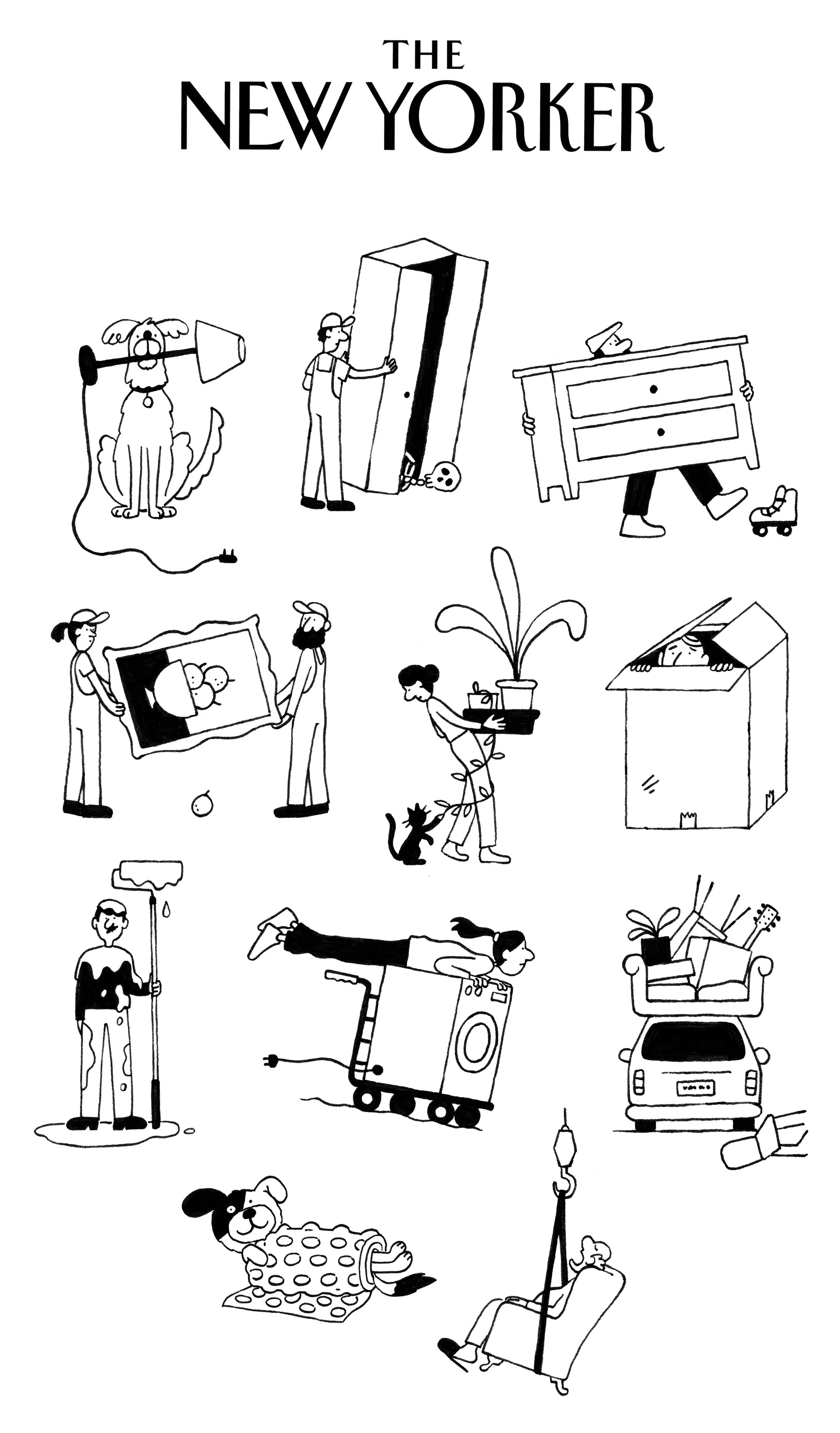 THE
NEW YORKER