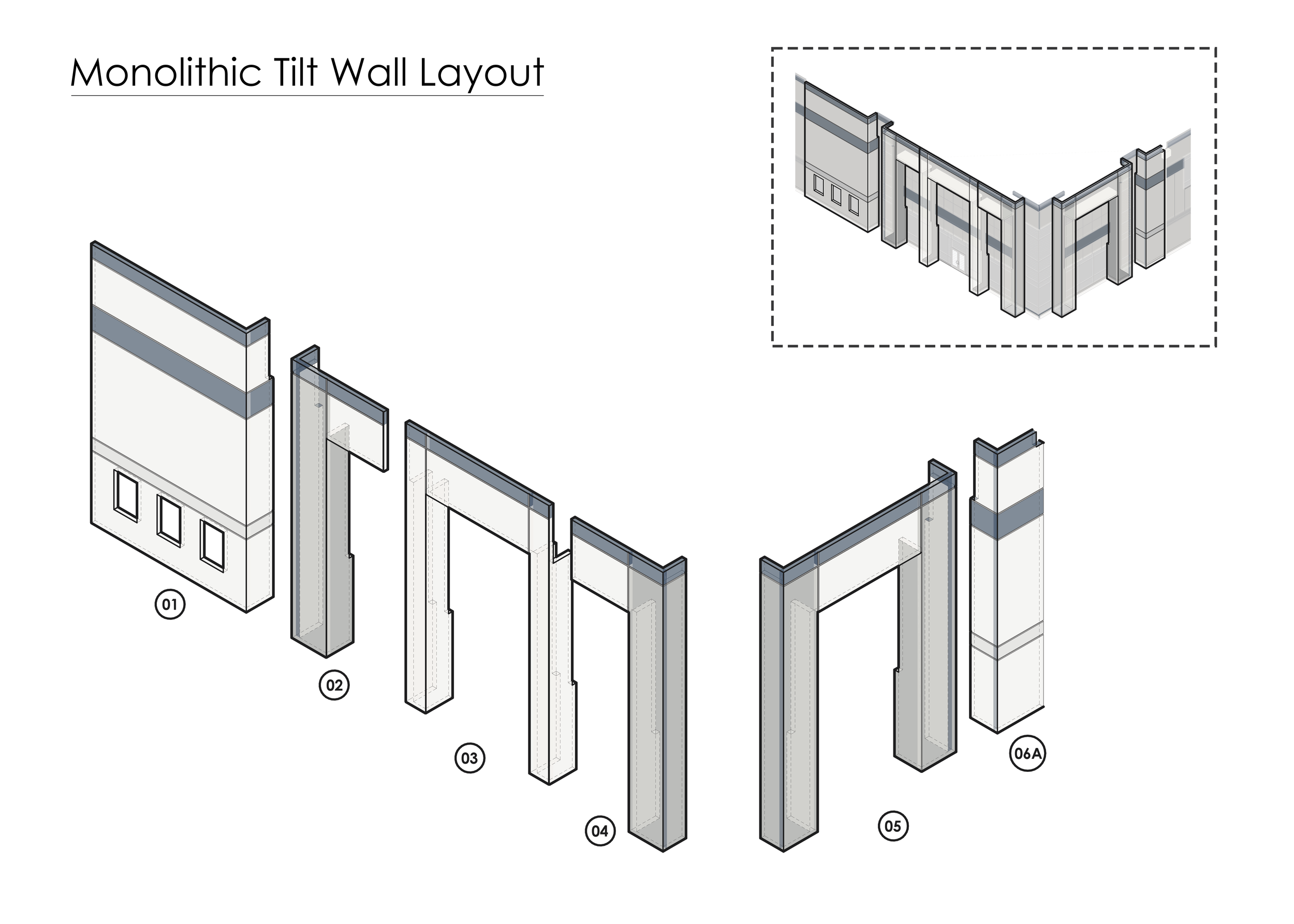 Monolithic Tilt Wall Layout

01

02

03

04

05

06A