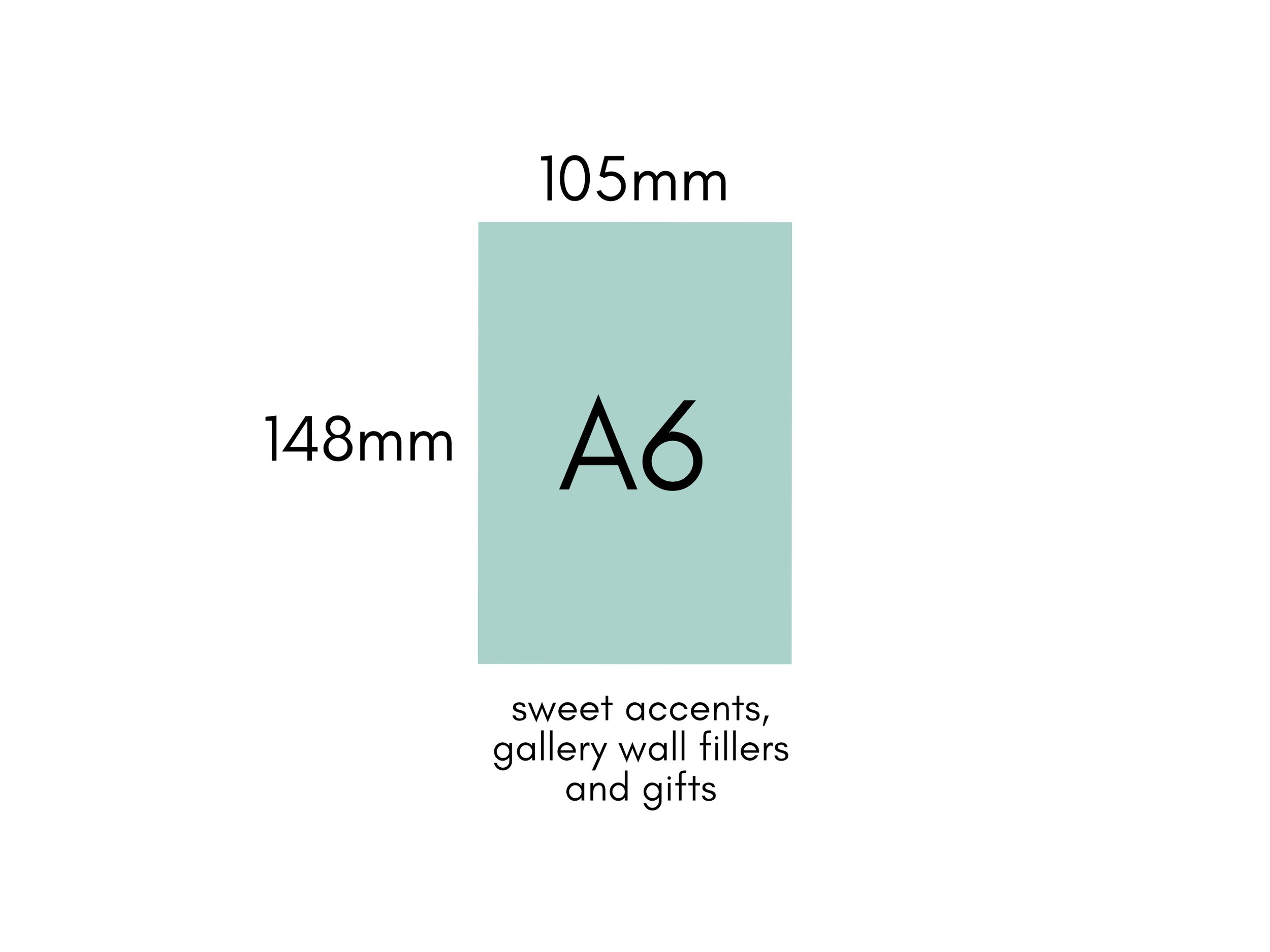 105mm

148mm

A6

sweet accents, gallery wall fillers and gifts