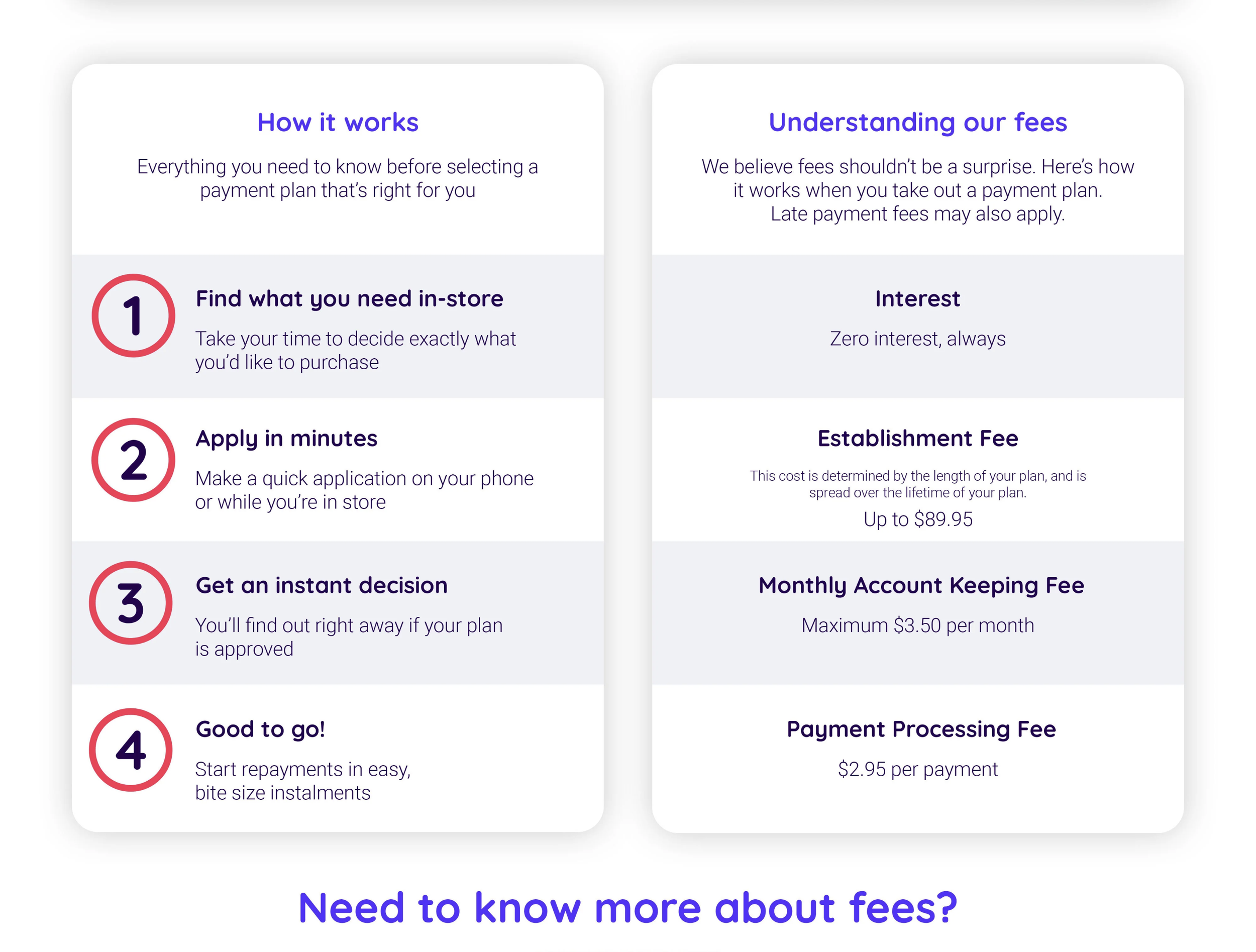 How it works

Everything you need to know before selecting a payment plan that's right for you

1

Find what you need in-store

Take your time to decide exactly what you'd like to purchase

2

Apply in minutes

Make a quick application on your phone or while you're in store

3

Get an instant decision

You'll find out right away if your plan is approved

4

Good to go!

Start repayments in easy, bite size instalments

Understanding our fees

We believe fees shouldn't be a surprise. Here's how it works when you take out a payment plan. Late payment fees may also apply.

Interest

Zero interest, always

Establishment Fee

This cost is determined by the length of your plan, and is spread over the lifetime of your plan.

Up to $89.95

Monthly Account Keeping Fee

Maximum $3.50 per month

Payment Processing Fee

$2.95 per payment

Need to know more about fees?