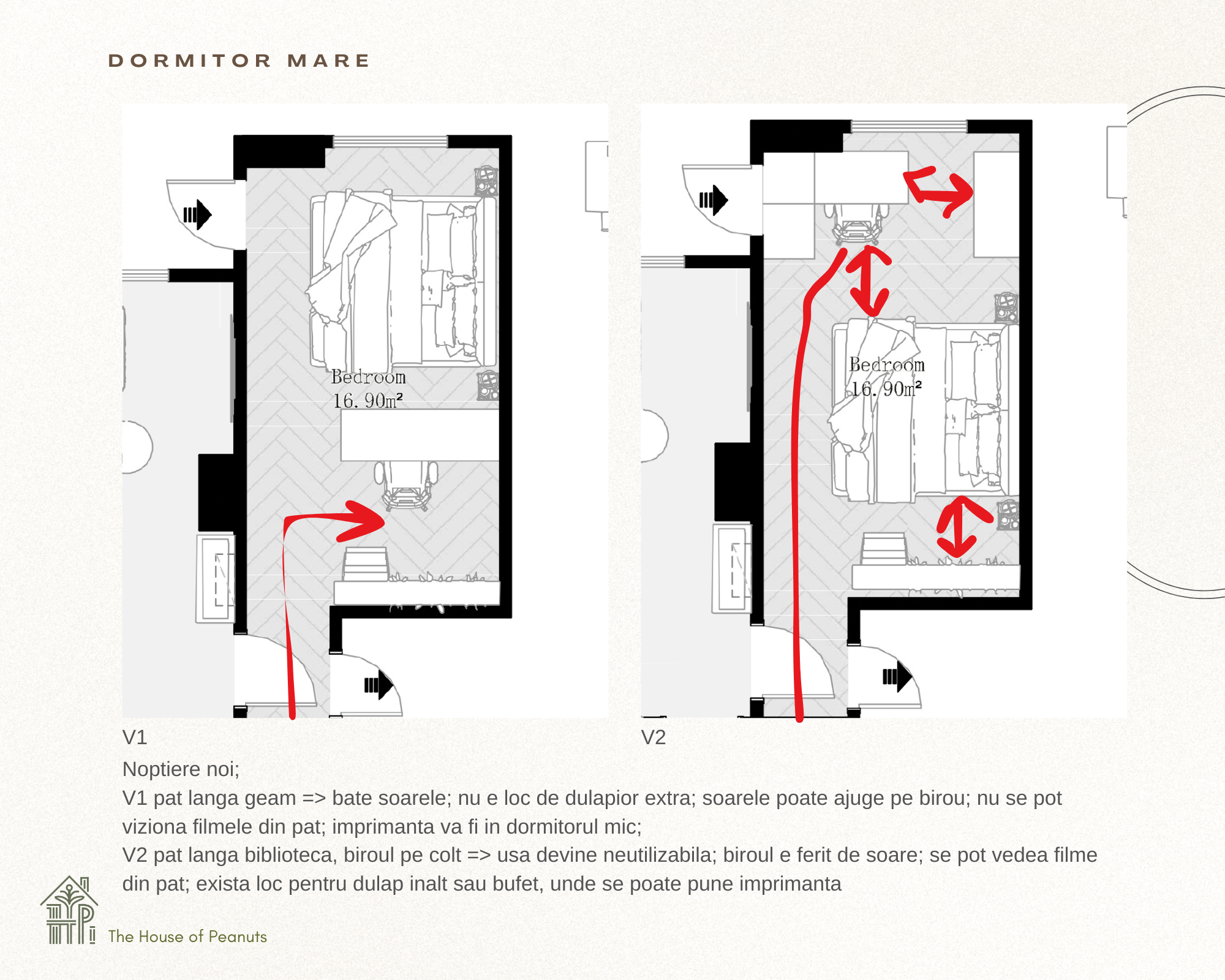 DORMITOR MARE

Bedroom
16. 90m²

Bedroom
16. 90m²

V1

V2

Noptiere noi;

V1 pat langa geam => bate soarele; nu e loc de dulapior extra; soarele poate ajuge pe birou; nu se pot viziona filmele din pat; imprimanta va fi in dormitorul mic;

V2 pat langa biblioteca, biroul pe colt => usa devine neutilizabila; biroul e ferit de soare; se pot vedea filme din pat; exista loc pentru dulap inalt sau bufet, unde se poate pune imprimanta

The House of Peanuts