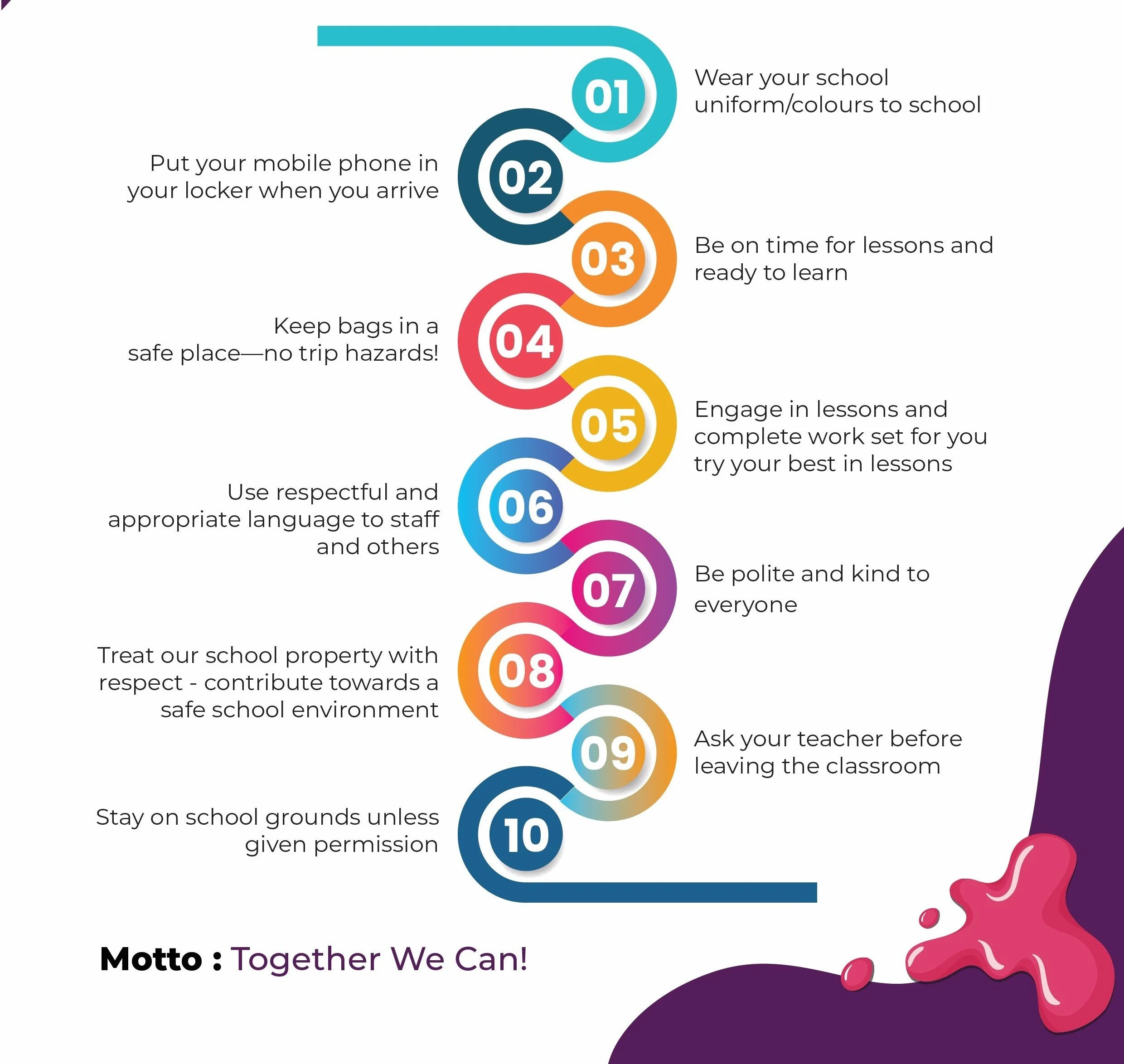 01
Wear your school uniform/colours to school

02
Put your mobile phone in your locker when you arrive

03
Be on time for lessons and ready to learn

04
Keep bags in a safe place—no trip hazards!

05
Engage in lessons and complete work set for you try your best in lessons

06
Use respectful and appropriate language to staff and others

07
Be polite and kind to everyone

08
Treat our school property with respect - contribute towards a safe school environment

09
Ask your teacher before leaving the classroom

10
Stay on school grounds unless given permission

Motto : Together We Can!