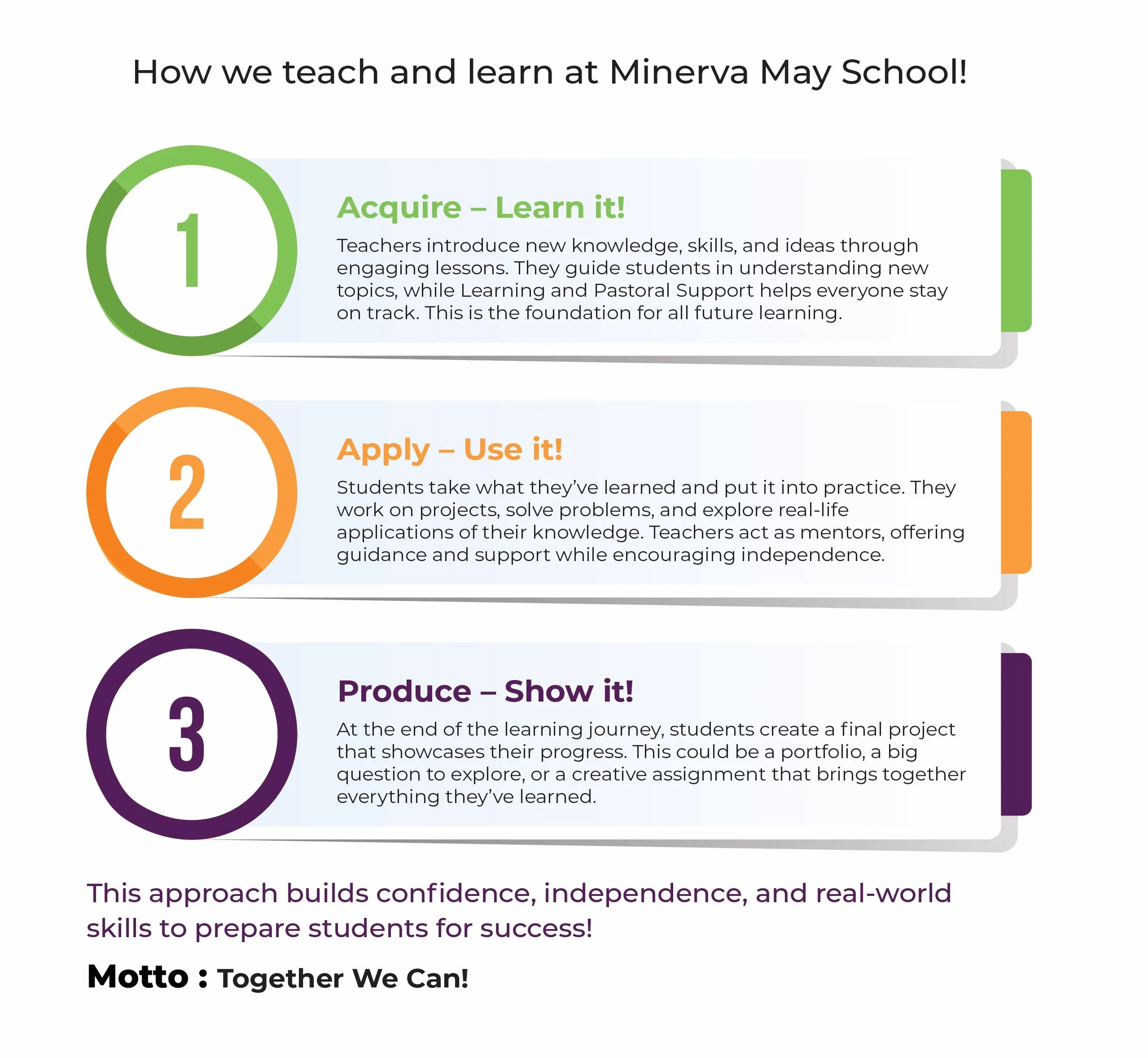 How we teach and learn at Minerva May School!

1

Acquire – Learn it!

Teachers introduce new knowledge, skills, and ideas through engaging lessons. They guide students in understanding new topics, while Learning and Pastoral Support helps everyone stay on track. This is the foundation for all future learning.

2

Apply – Use it!

Students take what they've learned and put it into practice. They work on projects, solve problems, and explore real-life applications of their knowledge. Teachers act as mentors, offering guidance and support while encouraging independence.

3

Produce – Show it!

At the end of the learning journey, students create a final project that showcases their progress. This could be a portfolio, a big question to explore, or a creative assignment that brings together everything they've learned.

This approach builds confidence, independence, and real-world skills to prepare students for success!

Motto : Together We Can!