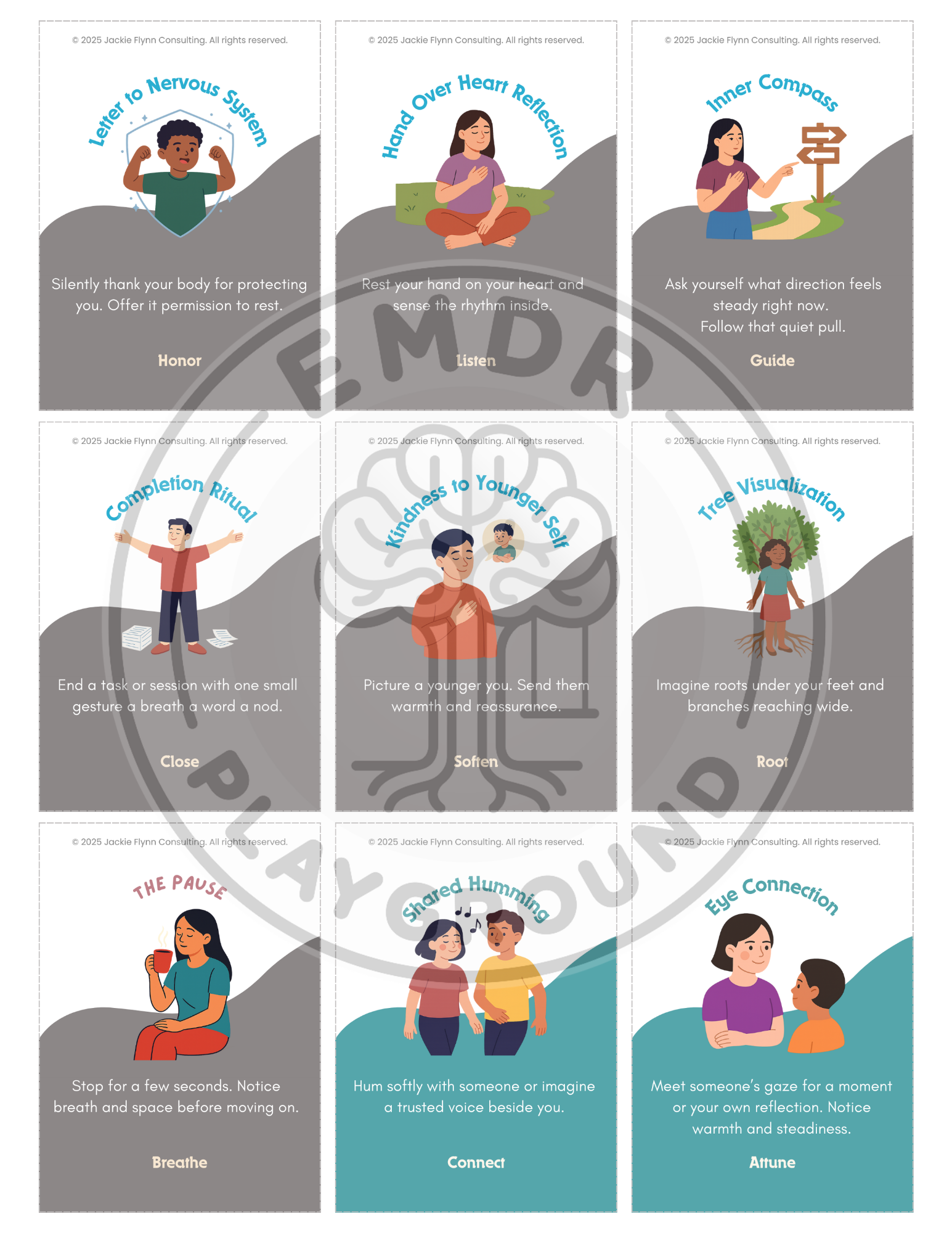 © 2025 Jackie Flynn Consulting. All rights reserved.

Letter to Nervous System

Silently thank your body for protecting you. Offer it permission to rest.

Honor

© 2025 Jackie Flynn Consulting. All rights reserved.

Hand Over Heart Reflection

Rest your hand on your heart and sense the rhythm inside.

Listen

© 2025 Jackie Flynn Consulting. All rights reserved.

Inner Compass

Ask yourself what direction feels steady right now.
Follow that quiet pull.

Guide

© 2025 Jackie Flynn Consulting. All rights reserved.

Completion Ritual

End a task or session with one small gesture a breath a word a nod.

Close

© 2025 Jackie Flynn Consulting. All rights reserved.

Kindness to Younger Self

Picture a younger you. Send them warmth and reassurance.

Soften

© 2025 Jackie Flynn Consulting. All rights reserved.

Tree Visualization

Imagine roots under your feet and branches reaching wide.

Root

© 2025 Jackie Flynn Consulting. All rights reserved.

THE PAUSE

Stop for a few seconds. Notice breath and space before moving on.

Breathe

© 2025 Jackie Flynn Consulting. All rights reserved.

Shared Humming

Hum softly with someone or imagine a trusted voice beside you.

Connect

© 2025 Jackie Flynn Consulting. All rights reserved.

Eye Connection

Meet someone's gaze for a moment or your own reflection. Notice warmth and steadiness.

Attune

EMDR PLAYGROUND