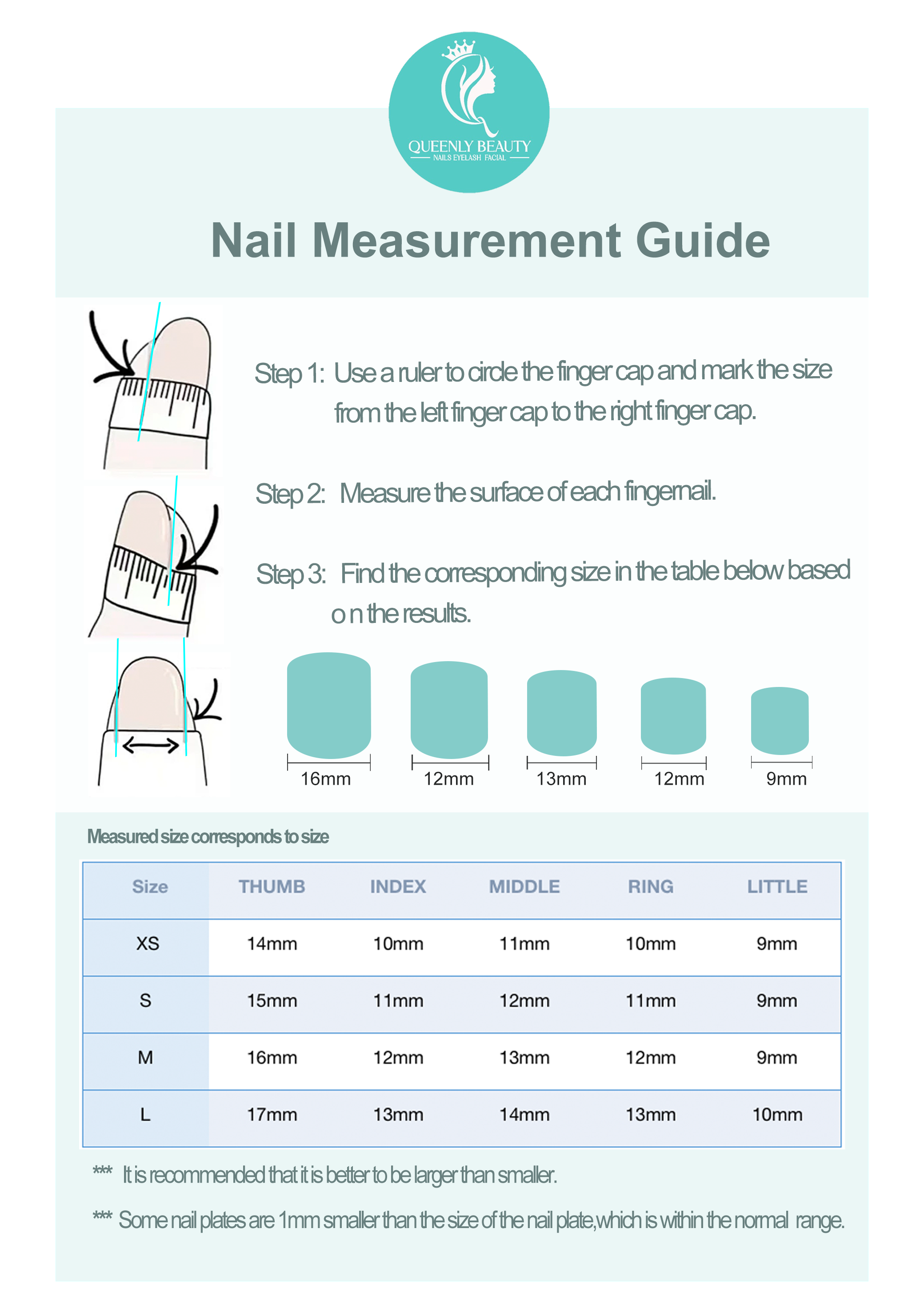 QUEENLY BEAUTY
NAILS EYELASH FACIAL

Nail Measurement Guide

Step 1: Use a ruler to circle the finger cap and mark the size from the left finger cap to the right finger cap.

Step 2: Measure the surface of each fingernail.

Step 3: Find the corresponding size in the table below based o n the results.

16mm 12mm 13mm 12mm 9mm

Measured size corresponds to size

| Size | THUMB | INDEX | MIDDLE | RING | LITTLE |
|---|---|---|---|---|---|
| XS | 14mm | 10mm | 11mm | 10mm | 9mm |
| S | 15mm | 11mm | 12mm | 11mm | 9mm |
| M | 16mm | 12mm | 13mm | 12mm | 9mm |
| L | 17mm | 13mm | 14mm | 13mm | 10mm |

*** It is recommended that it is better to be larger than smaller.

*** Some nail plates are 1mm smaller than the size of the nail plate,which is within the normal range.