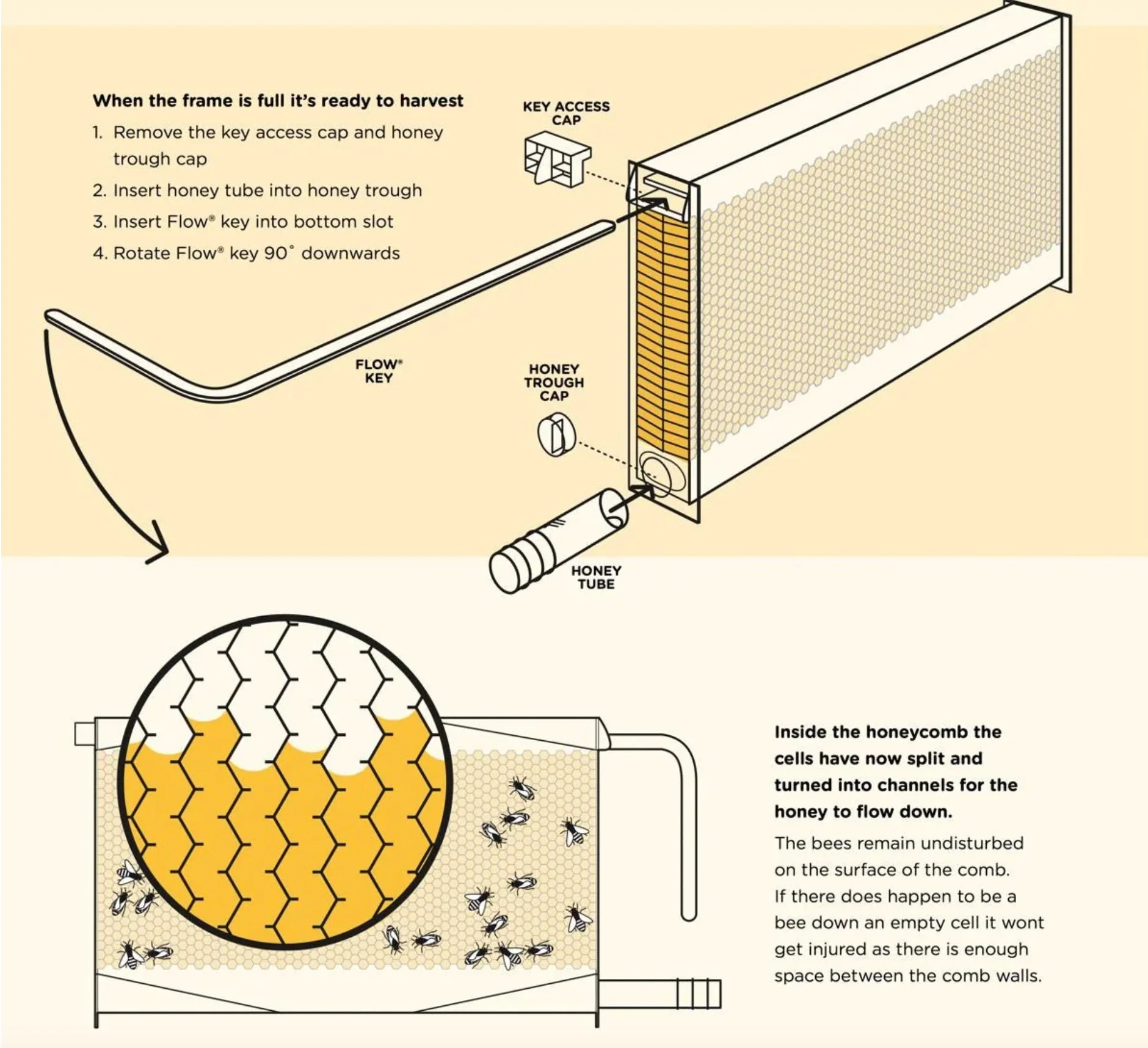 When the frame is full it's ready to harvest

1. Remove the key access cap and honey trough cap
2. Insert honey tube into honey trough
3. Insert Flow® key into bottom slot
4. Rotate Flow® key 90° downwards

KEY ACCESS CAP

FLOW® KEY

HONEY TROUGH CAP

HONEY TUBE

Inside the honeycomb the cells have now split and turned into channels for the honey to flow down.

The bees remain undisturbed on the surface of the comb. If there does happen to be a bee down an empty cell it wont get injured as there is enough space between the comb walls.