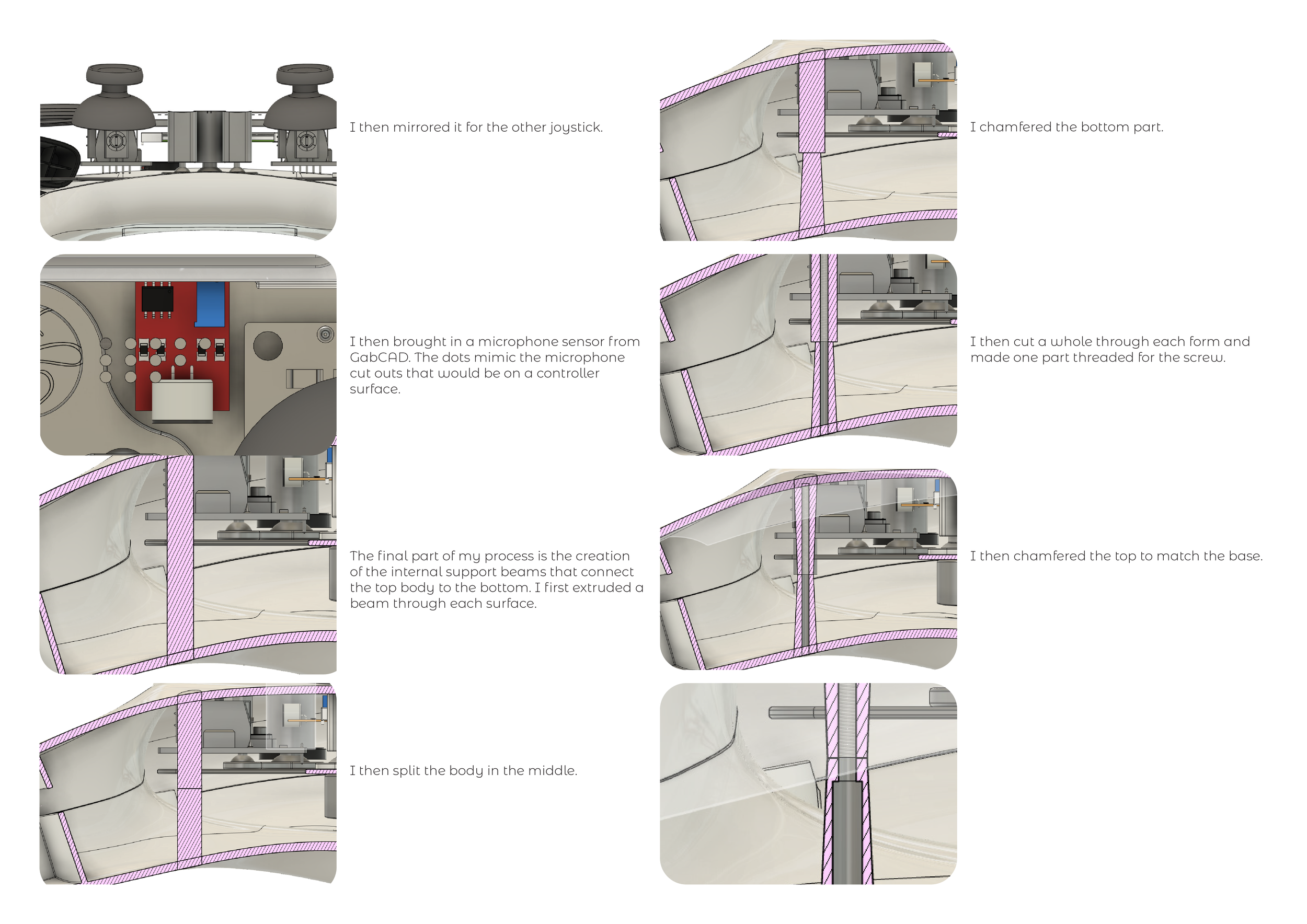 I then mirrored it for the other joystick.

I then brought in a microphone sensor from GabCAD. The dots mimic the microphone cut outs that would be on a controller surface.

The final part of my process is the creation of the internal support beams that connect the top body to the bottom. I first extruded a beam through each surface.

I then split the body in the middle.

I chamfered the bottom part.

I then cut a whole through each form and made one part threaded for the screw.

I then chamfered the top to match the base.