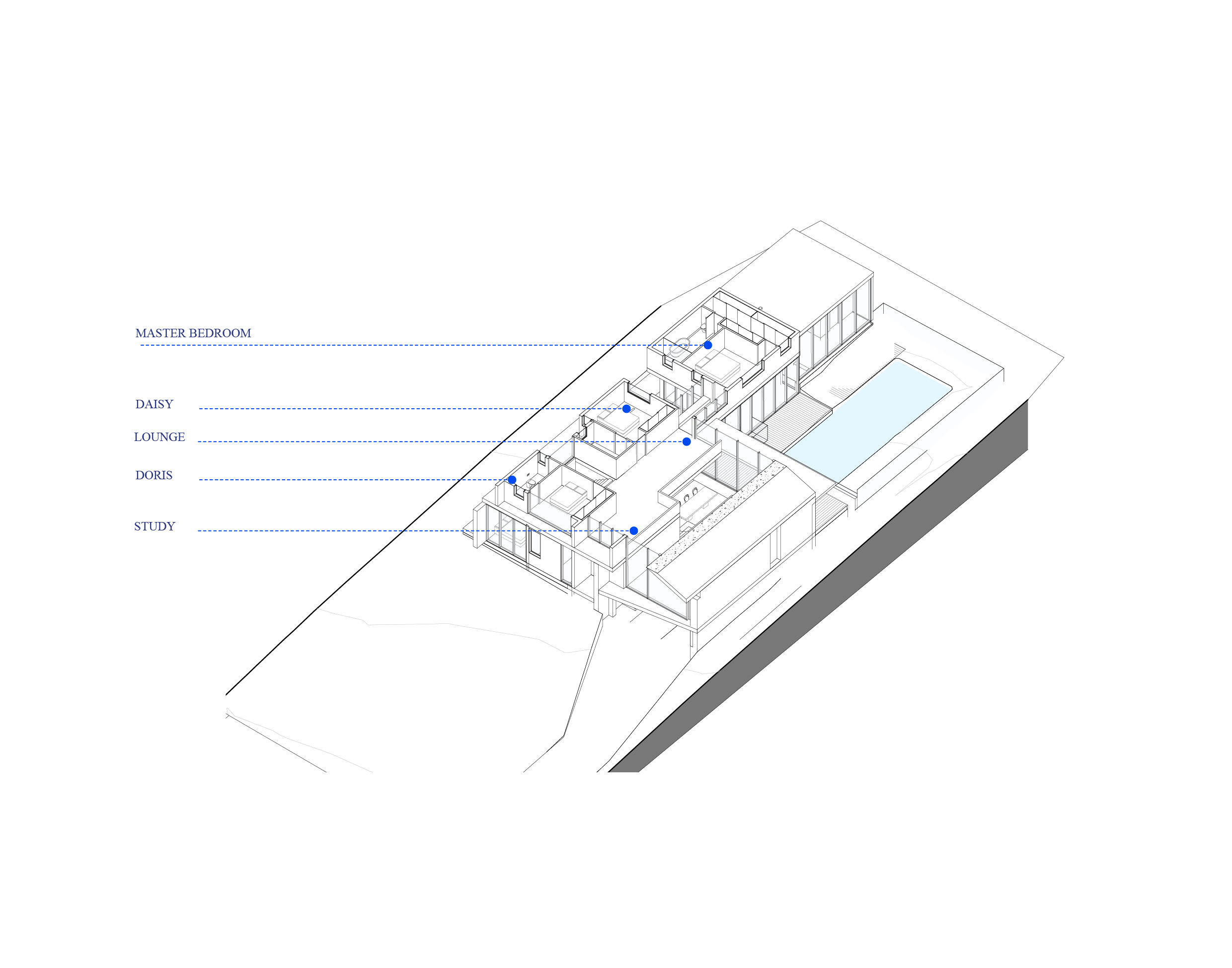 MASTER BEDROOM

DAISY

LOUNGE

DORIS

STUDY