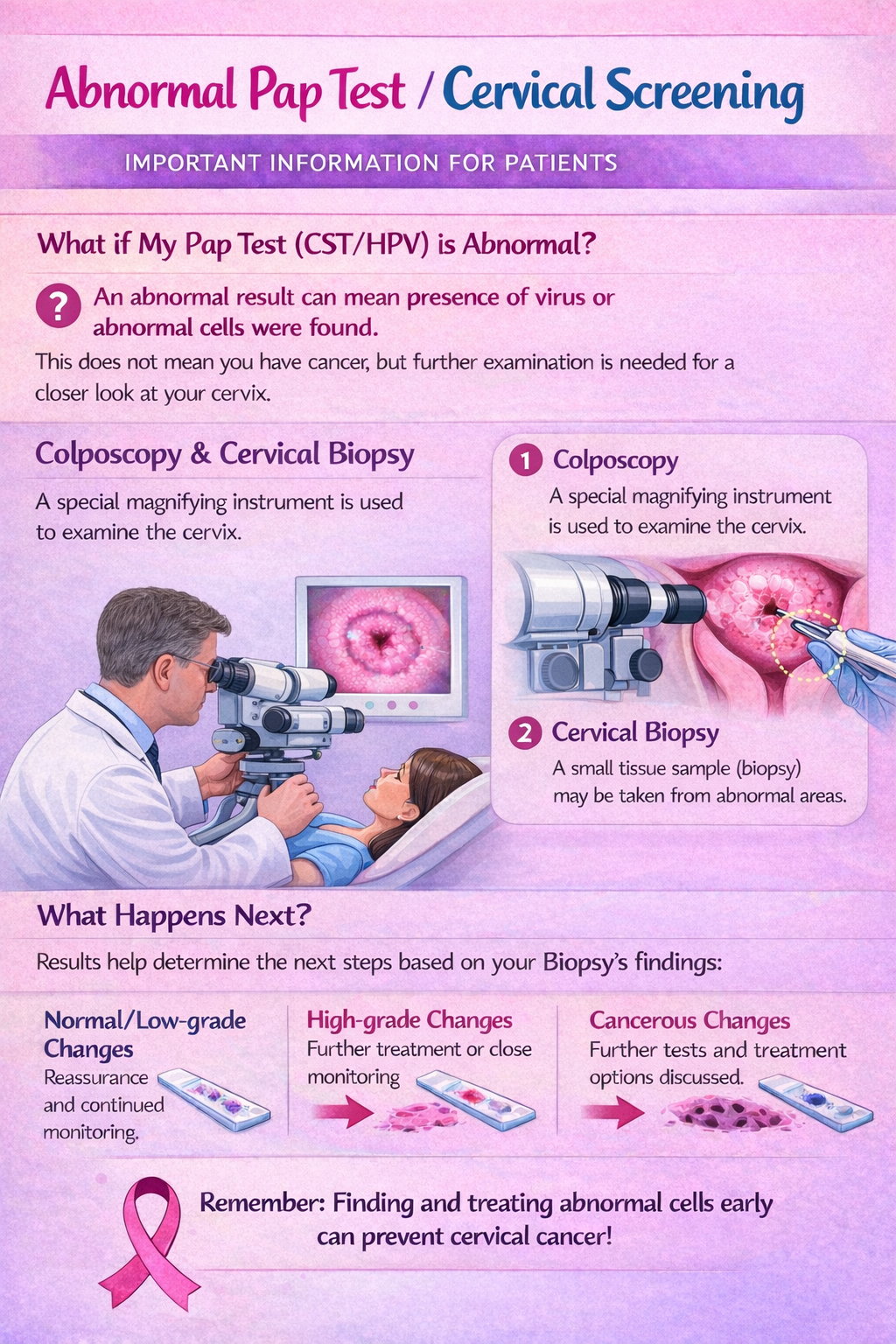 Abnormal Pap Test / Cervical Screening

IMPORTANT INFORMATION FOR PATIENTS

What if My Pap Test (CST/HPV) is Abnormal?

? An abnormal result can mean presence of virus or abnormal cells were found.

This does not mean you have cancer, but further examination is needed for a closer look at your cervix.

Colposcopy & Cervical Biopsy

A special magnifying instrument is used to examine the cervix.

1 Colposcopy

A special magnifying instrument is used to examine the cervix.

2 Cervical Biopsy

A small tissue sample (biopsy) may be taken from abnormal areas.

What Happens Next?

Results help determine the next steps based on your Biopsy's findings:

Normal/Low-grade Changes
Reassurance and continued monitoring.

High-grade Changes
Further treatment or close monitoring

Cancerous Changes
Further tests and treatment options discussed.

Remember: Finding and treating abnormal cells early can prevent cervical cancer!