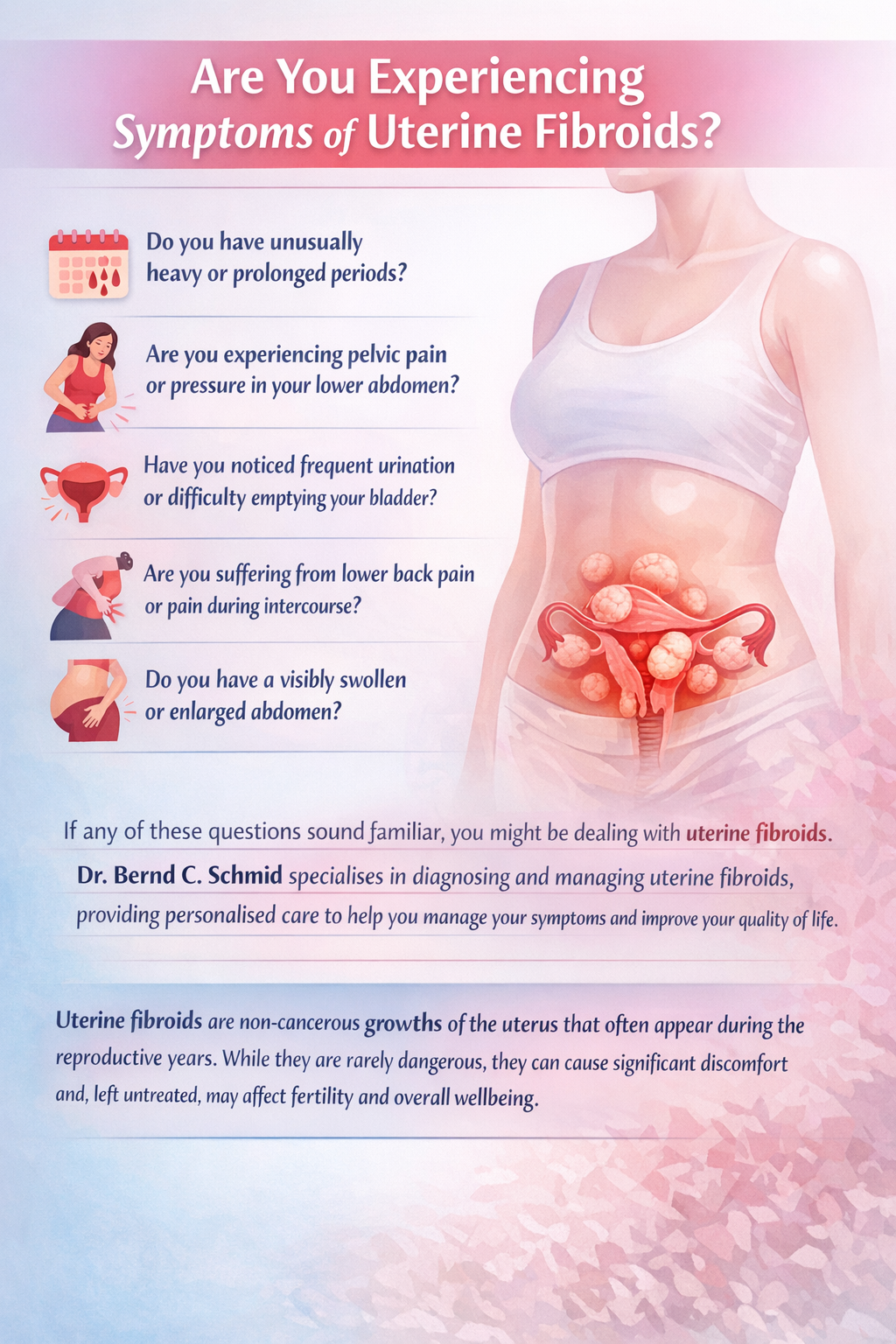 Are You Experiencing Symptoms of Uterine Fibroids?

Do you have unusually heavy or prolonged periods?

Are you experiencing pelvic pain or pressure in your lower abdomen?

Have you noticed frequent urination or difficulty emptying your bladder?

Are you suffering from lower back pain or pain during intercourse?

Do you have a visibly swollen or enlarged abdomen?

If any of these questions sound familiar, you might be dealing with uterine fibroids.

Dr. Bernd C. Schmid specialises in diagnosing and managing uterine fibroids, providing personalised care to help you manage your symptoms and improve your quality of life.

Uterine fibroids are non-cancerous growths of the uterus that often appear during the reproductive years. While they are rarely dangerous, they can cause significant discomfort and, left untreated, may affect fertility and overall wellbeing.