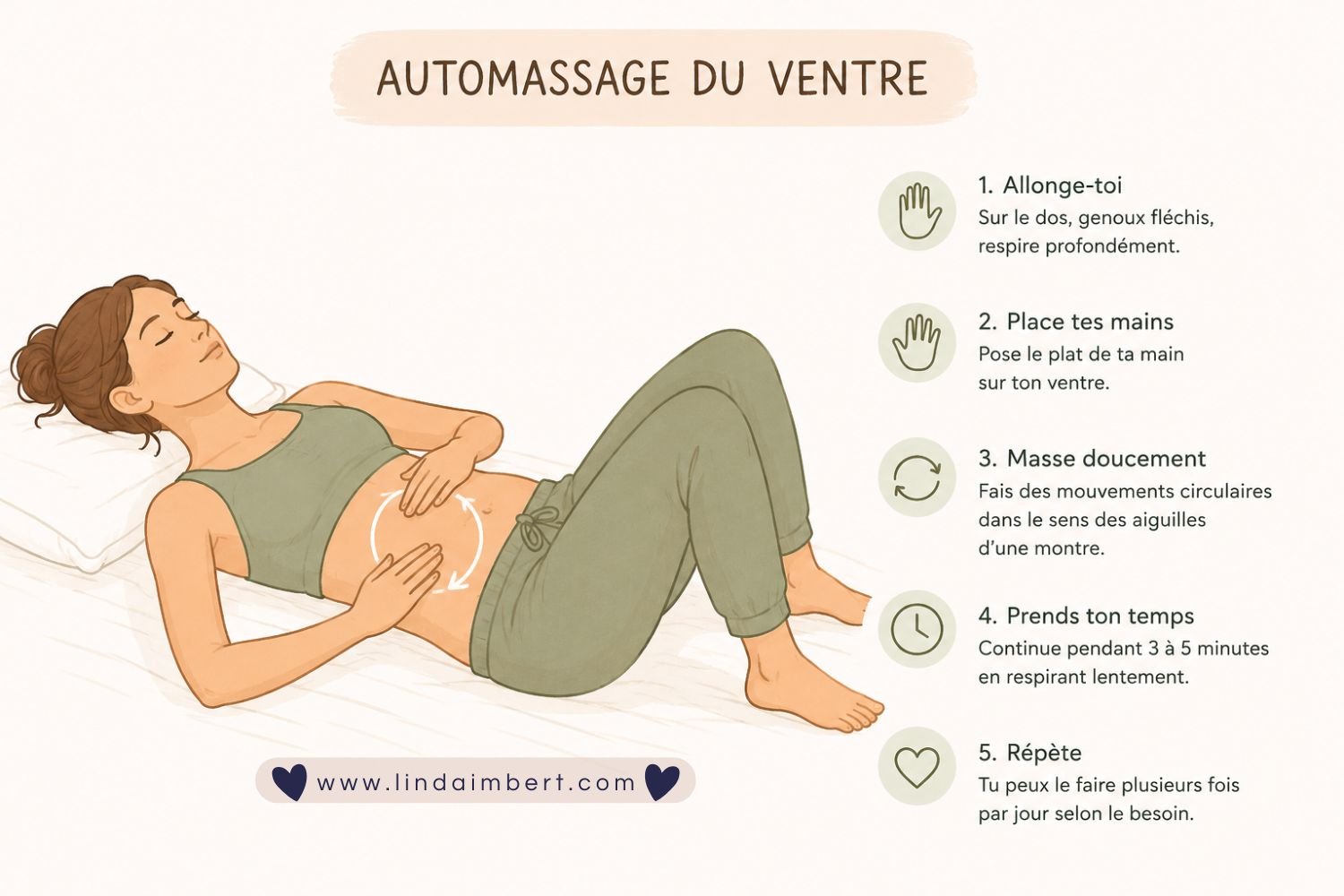 AUTOMASSAGE DU VENTRE

1. Allonge-toi
Sur le dos, genoux fléchis, respire profondément.

2. Place tes mains
Pose le plat de ta main sur ton ventre.

3. Masse doucement
Fais des mouvements circulaires dans le sens des aiguilles d'une montre.

4. Prends ton temps
Continue pendant 3 à 5 minutes en respirant lentement.

5. Répète
Tu peux le faire plusieurs fois par jour selon le besoin.

www.lindaimbert.com