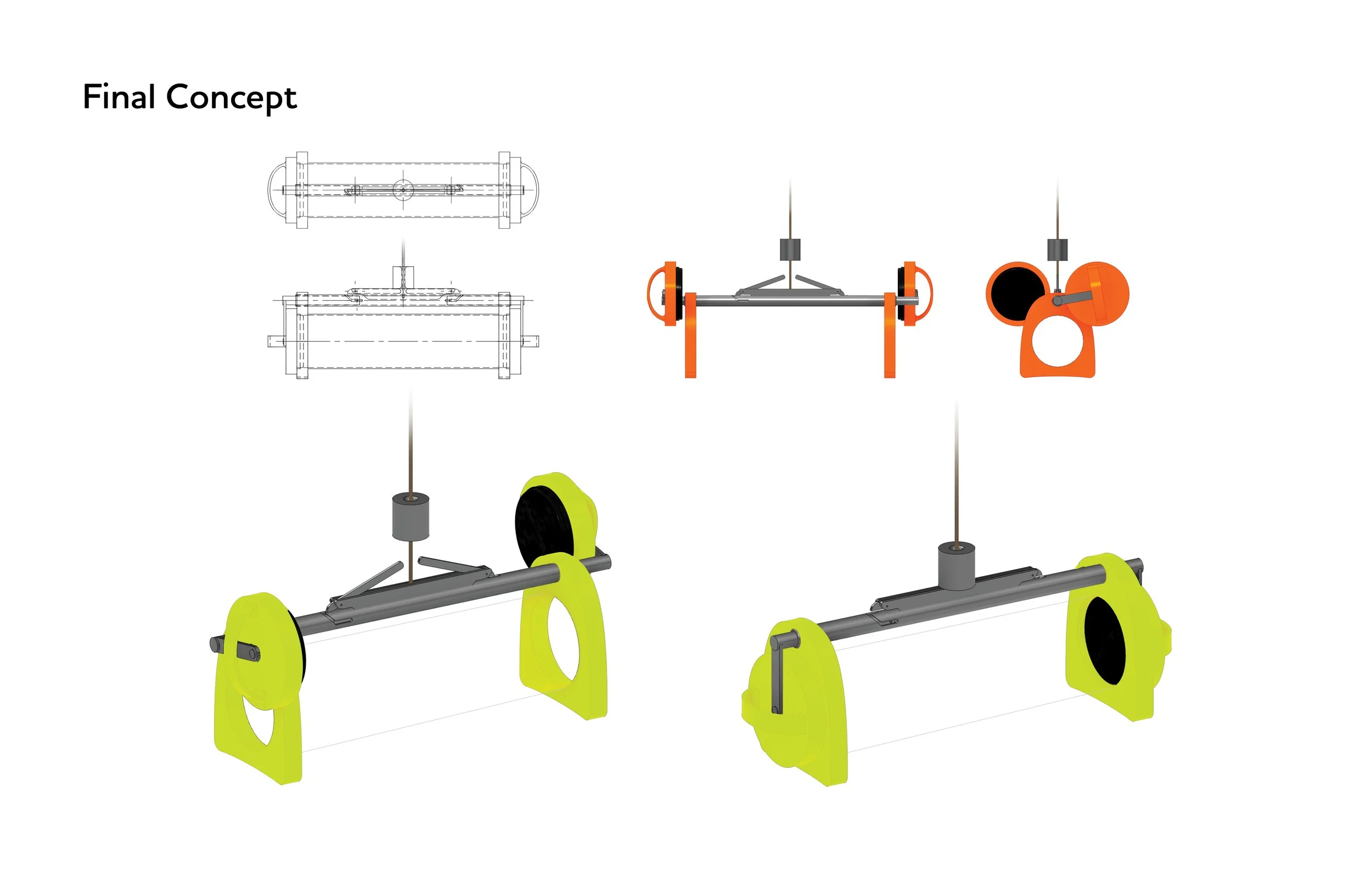 Final Concept