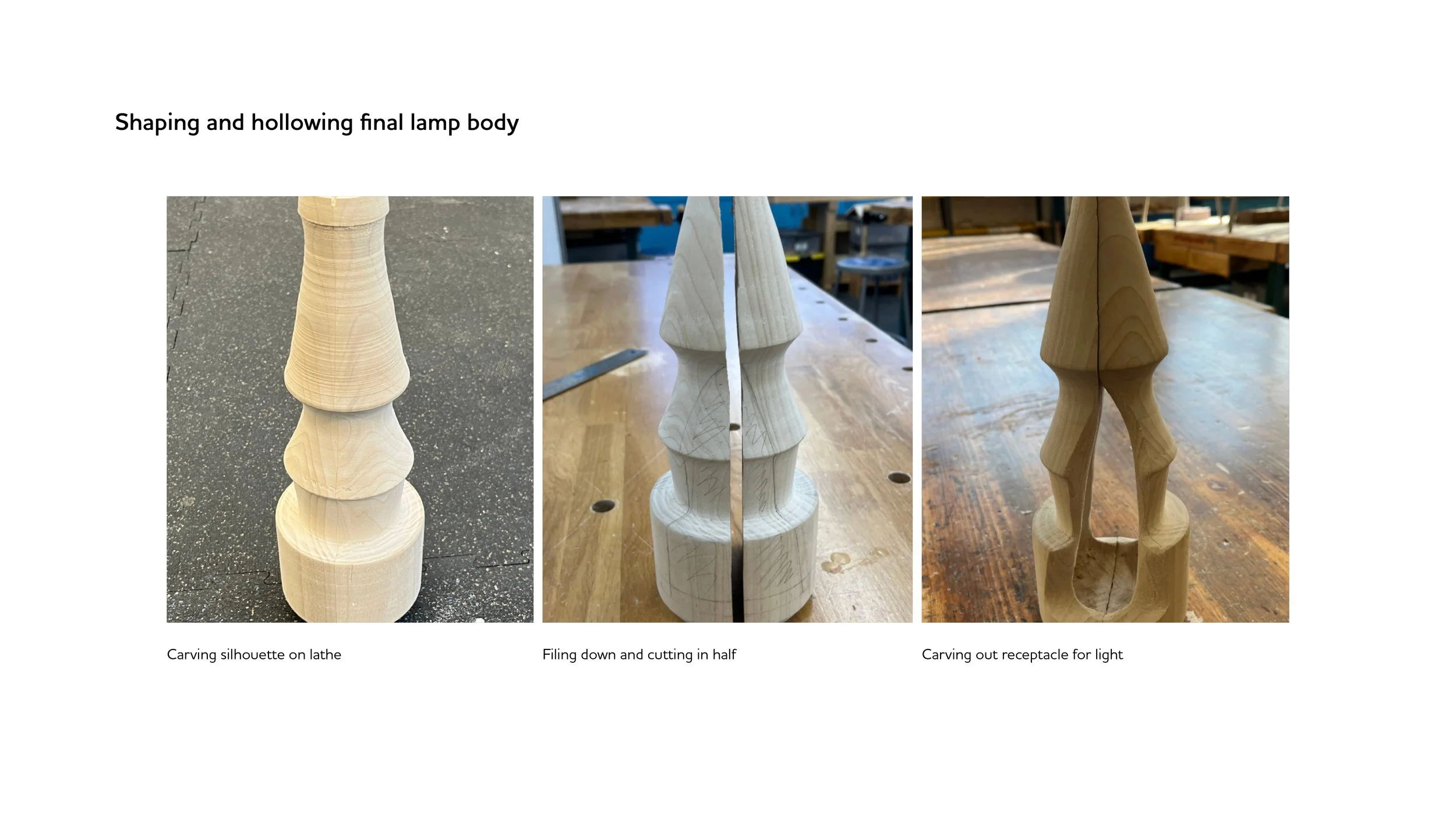 Shaping and hollowing final lamp body

Carving silhouette on lathe

Filing down and cutting in half

Carving out receptacle for light