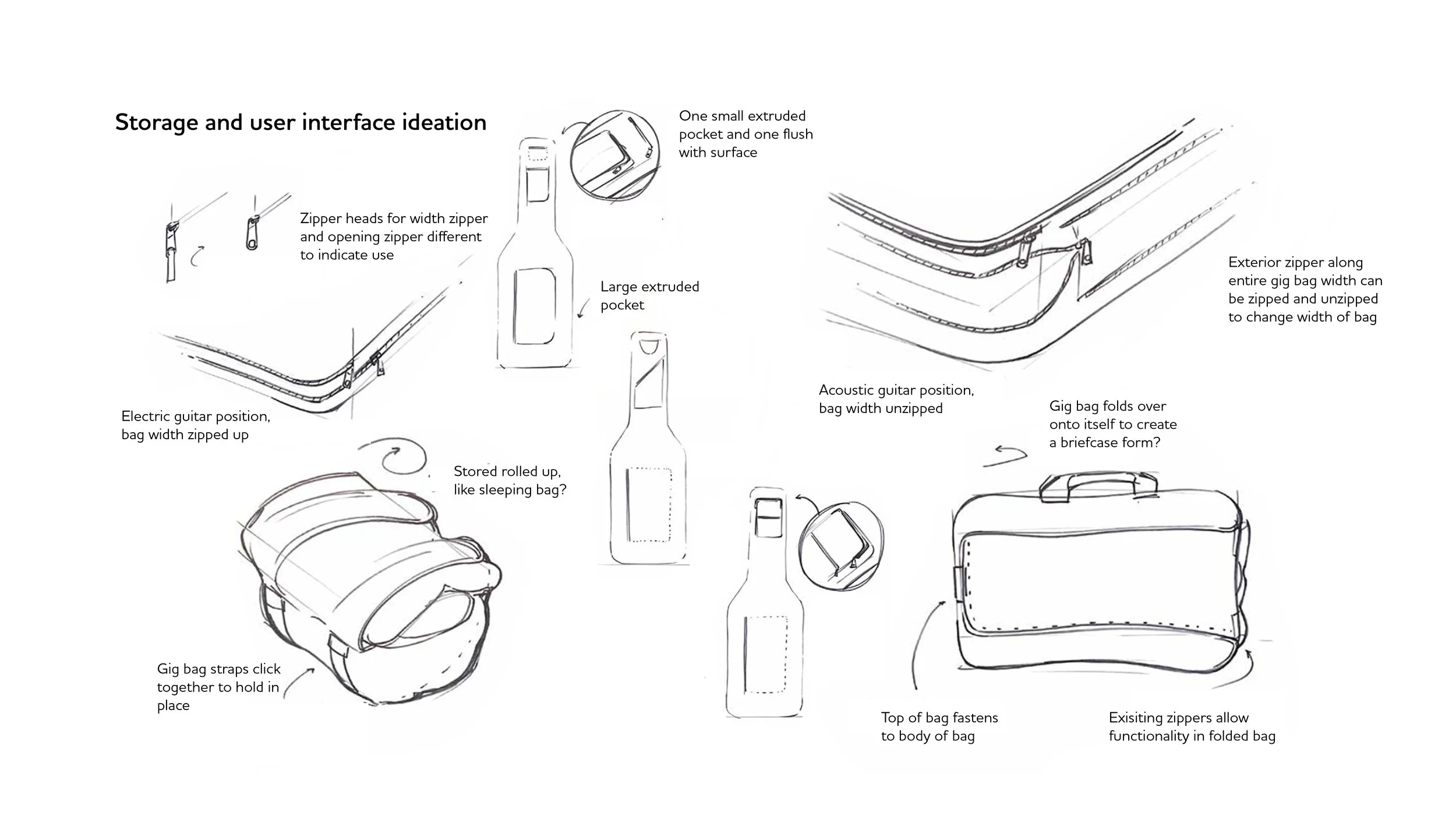 Storage and user interface ideation

One small extruded pocket and one flush with surface

Zipper heads for width zipper and opening zipper different to indicate use

Large extruded pocket

Exterior zipper along entire gig bag width can be zipped and unzipped to change width of bag

Electric guitar position, bag width zipped up

Acoustic guitar position, bag width unzipped

Gig bag folds over onto itself to create a briefcase form?

Stored rolled up, like sleeping bag?

Gig bag straps click together to hold in place

Top of bag fastens to body of bag

Exisiting zippers allow functionality in folded bag