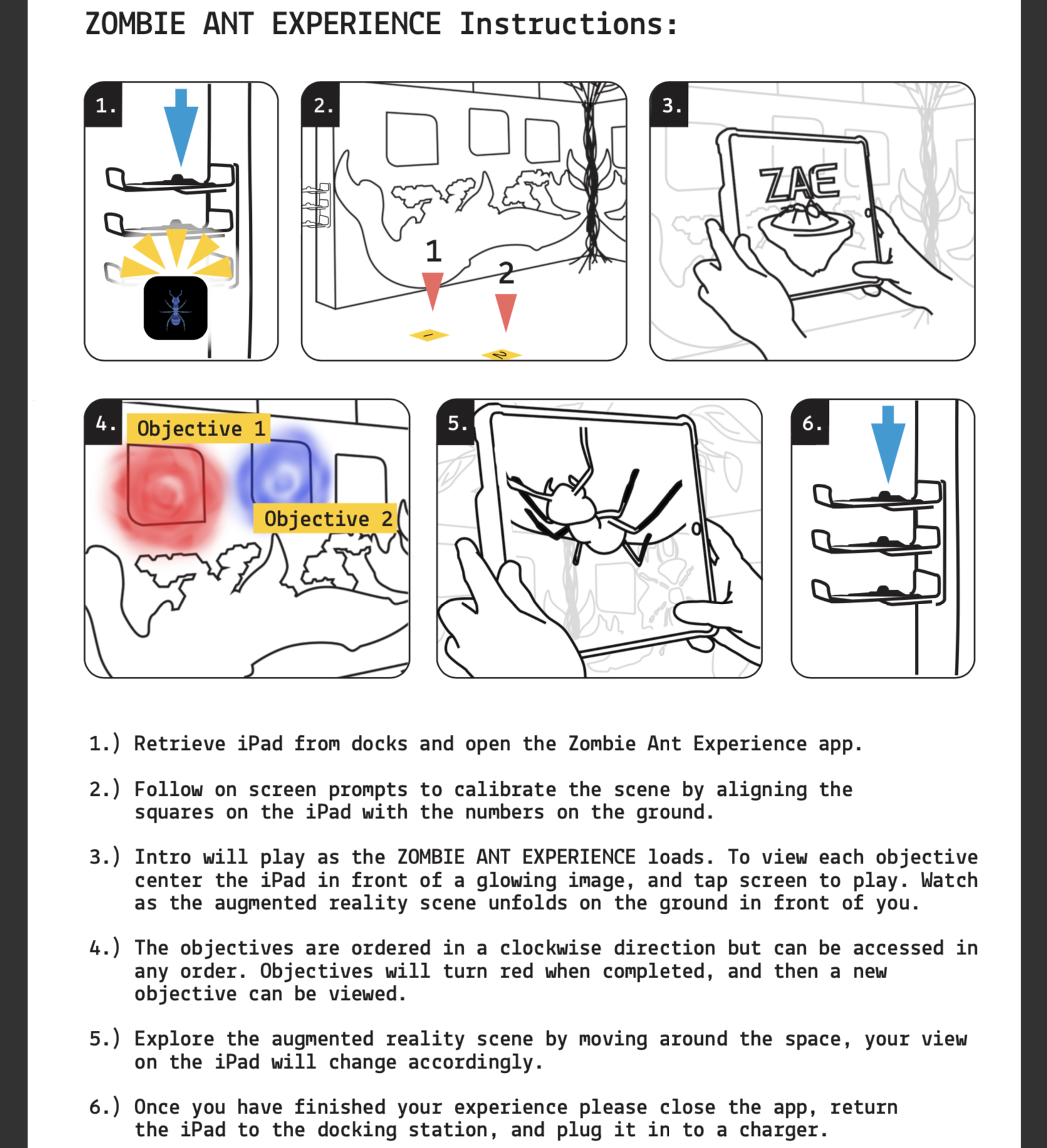 ZOMBIE ANT EXPERIENCE Instructions:

1.

2.

1

2

1

2

3.

ZAE

4.

Objective 1

Objective 2

5.

6.

1.) Retrieve iPad from docks and open the Zombie Ant Experience app.

2.) Follow on screen prompts to calibrate the scene by aligning the squares on the iPad with the numbers on the ground.

3.) Intro will play as the ZOMBIE ANT EXPERIENCE loads. To view each objective center the iPad in front of a glowing image, and tap screen to play. Watch as the augmented reality scene unfolds on the ground in front of you.

4.) The objectives are ordered in a clockwise direction but can be accessed in any order. Objectives will turn red when completed, and then a new objective can be viewed.

5.) Explore the augmented reality scene by moving around the space, your view on the iPad will change accordingly.

6.) Once you have finished your experience please close the app, return the iPad to the docking station, and plug it in to a charger.