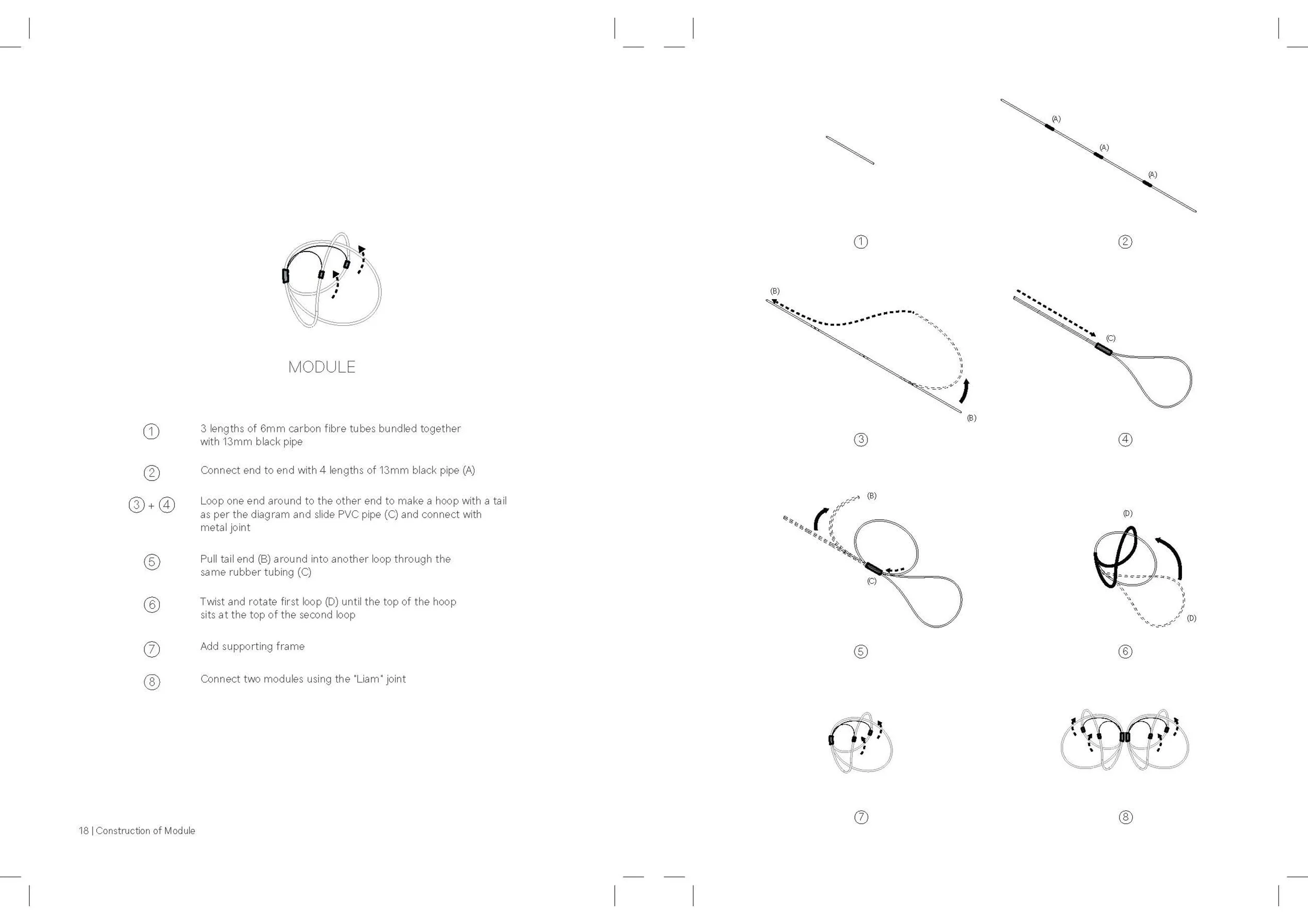 MODULE

①
3 lengths of 6mm carbon fibre tubes bundled together with 13mm black pipe

②
Connect end to end with 4 lengths of 13mm black pipe (A)

③ + ④
Loop one end around to the other end to make a hoop with a tail as per the diagram and slide PVC pipe (C) and connect with metal joint

⑤
Pull tail end (B) around into another loop through the same rubber tubing (C)

⑥
Twist and rotate first loop (D) until the top of the hoop sits at the top of the second loop

⑦
Add supporting frame

⑧
Connect two modules using the "Liam" joint

18 | Construction of Module

①

(A)
(A)
(A)

②

(B)
(B)

③

(C)

④

(B)
(C)

⑤

(D)
(D)

⑥

⑦

⑧