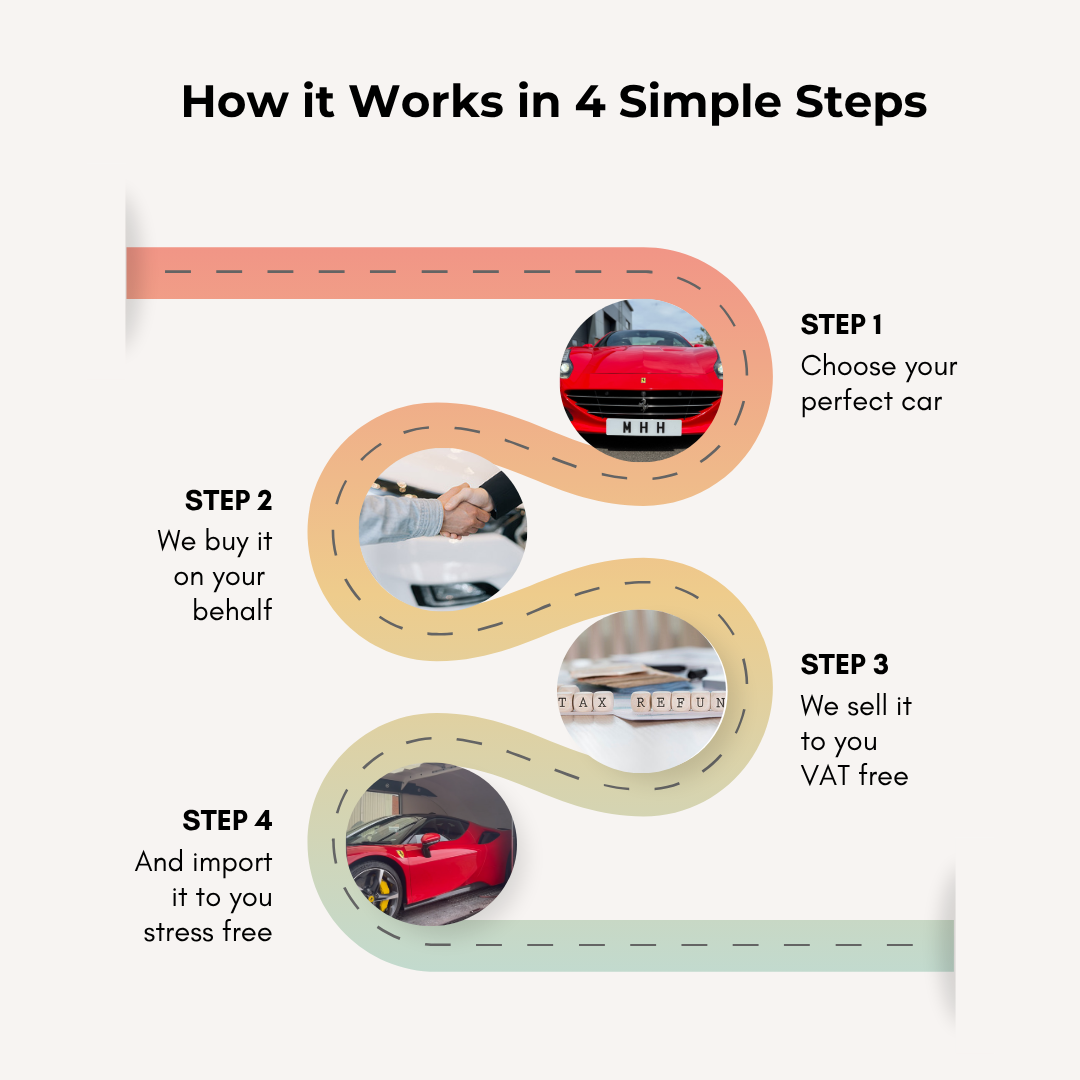 How it Works in 4 Simple Steps

STEP 1
Choose your perfect car

MHH

STEP 2
We buy it on your behalf

STEP 3
We sell it to you VAT free

TAX REFUN

STEP 4
And import it to you stress free