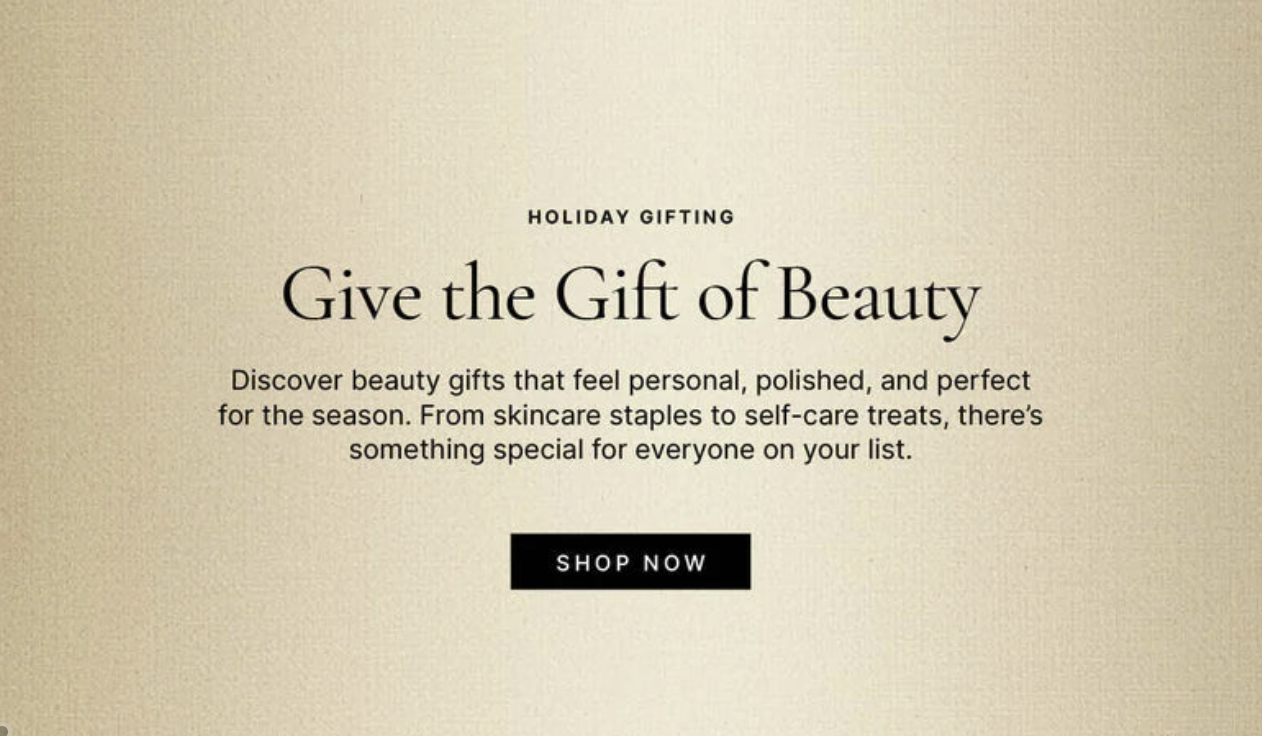 HOLIDAY GIFTING

Give the Gift of Beauty

Discover beauty gifts that feel personal, polished, and perfect for the season. From skincare staples to self-care treats, there's something special for everyone on your list.

SHOP NOW