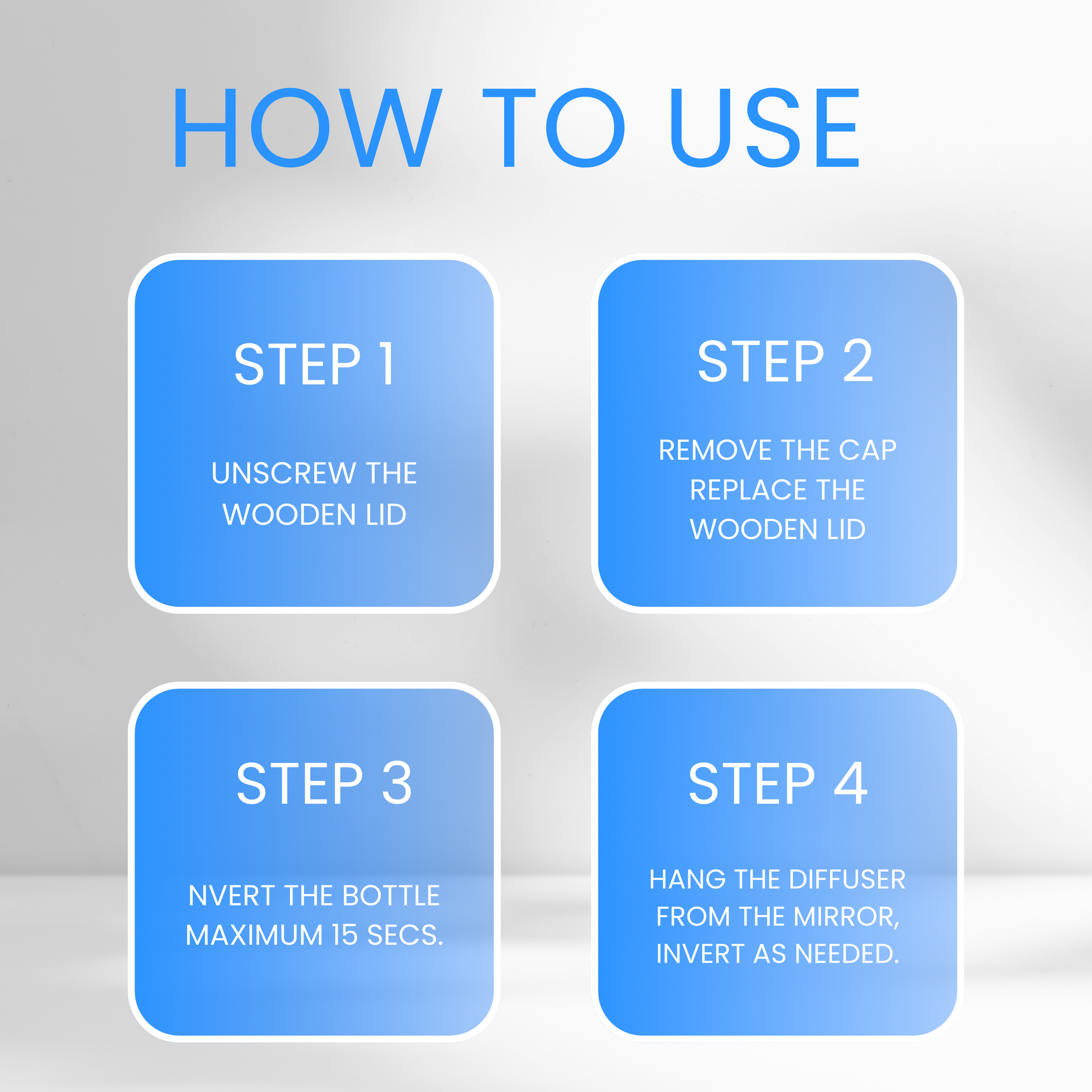 HOW TO USE

STEP 1

UNSCREW THE WOODEN LID

STEP 2

REMOVE THE CAP REPLACE THE WOODEN LID

STEP 3

NVERT THE BOTTLE MAXIMUM 15 SECS.

STEP 4

HANG THE DIFFUSER FROM THE MIRROR, INVERT AS NEEDED.