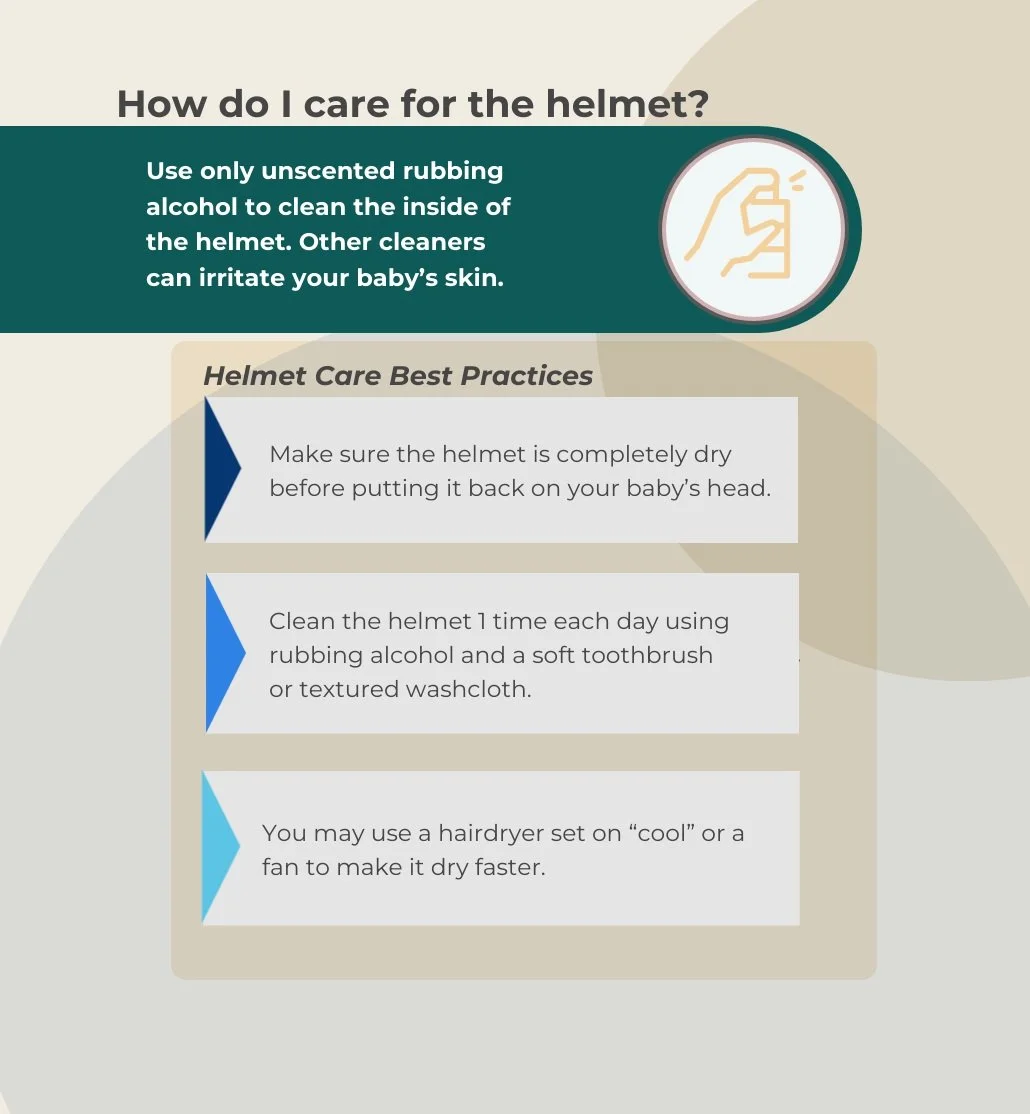 How do I care for the helmet?

Use only unscented rubbing alcohol to clean the inside of the helmet. Other cleaners can irritate your baby’s skin.

Helmet Care Best Practices

Make sure the helmet is completely dry before putting it back on your baby’s head.

Clean the helmet 1 time each day using rubbing alcohol and a soft toothbrush or textured washcloth.

You may use a hairdryer set on “cool” or a fan to make it dry faster.