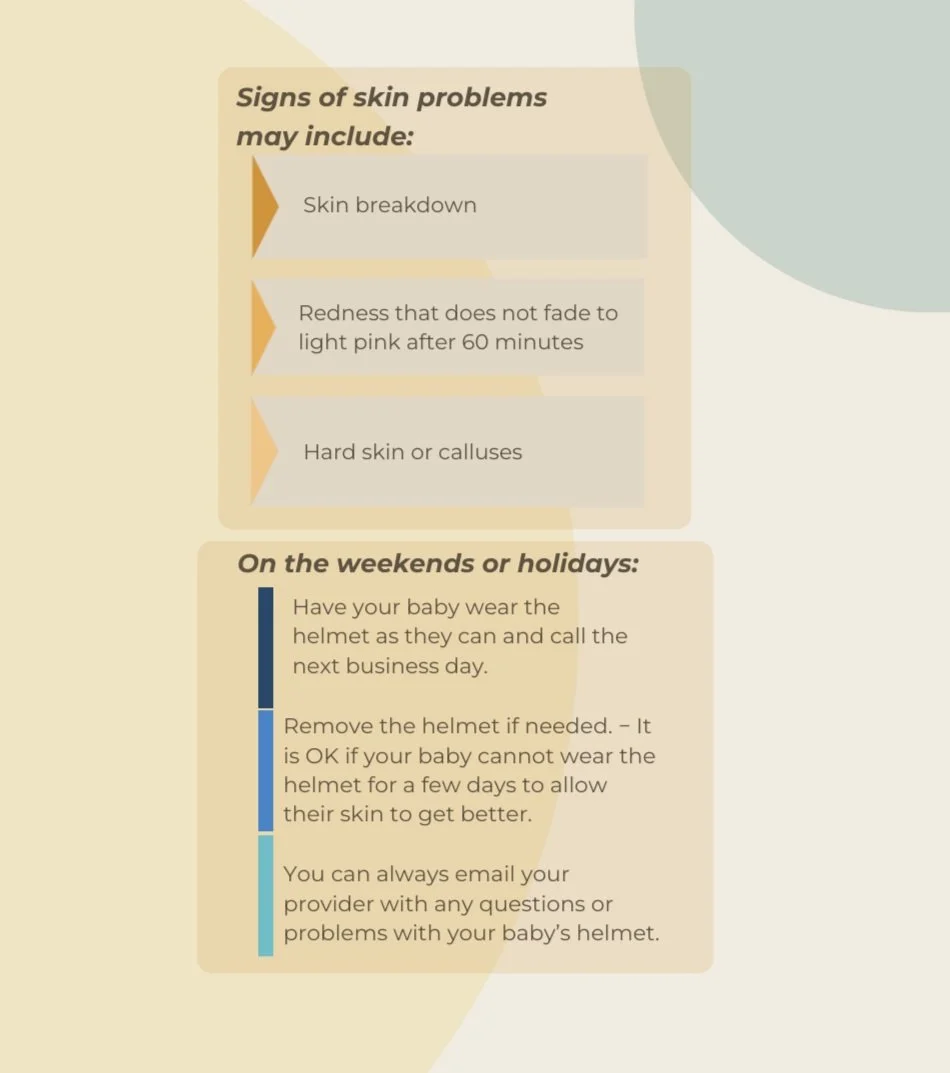 Signs of skin problems may include:

Skin breakdown

Redness that does not fade to light pink after 60 minutes

Hard skin or calluses

On the weekends or holidays:

Have your baby wear the helmet as they can and call the next business day.

Remove the helmet if needed. – It is OK if your baby cannot wear the helmet for a few days to allow their skin to get better.

You can always email your provider with any questions or problems with your baby's helmet.